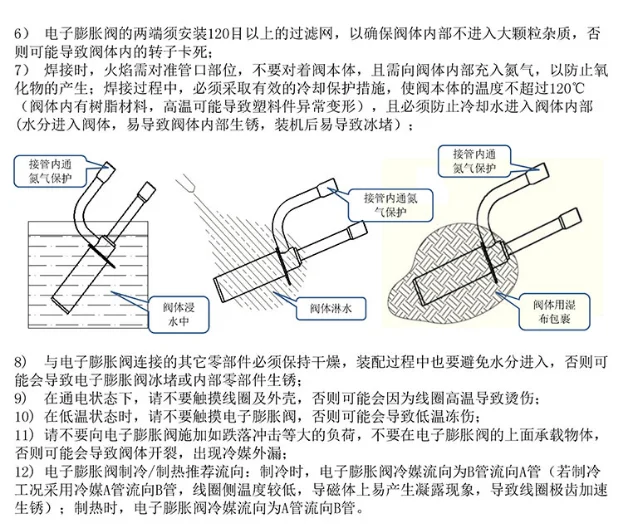 6） 电子膨胀阀的两端须安装120目以上的过滤网，以确保阀体内部不进入大颗粒杂质，否则可能导致阀体内的转子卡死；
7） 焊接时，火焰需对准管口部位，不要对着阀本体，且需向阀体内部充入氮气，以防止氧化物的产生；焊接过程中，必须采取有效的冷却保护措施，使阀本体的温度不超过120℃（阀体内有树脂材料，高温可能导致塑料件异常变形），且必须防止冷却水进入阀体内部（水分进入阀体，易导致阀体内部生锈，装机后易导致冰堵）；

接管内通氮气保护

阀体浸水中

接管内通氮气保护

阀体淋水

接管内通氮气保护

阀体用湿布包裹

8） 与电子膨胀阀连接的其它零部件必须保持干燥，装配过程中也要避免水分进入，否则可能会导致电子膨胀阀冰堵或内部零部件生锈；
9） 在通电状态下，请不要触摸线圈及外壳，否则可能会因为线圈高温导致烫伤；
10） 在低温状态时，请不要触摸电子膨胀阀，否则可能会导致低温冻伤；
11） 请不要向电子膨胀阀施加如跌落冲击等大的负荷，不要在电子膨胀阀的上面承载物体，否则可能会导致阀体开裂，出现冷媒外漏；
12） 电子膨胀阀制冷/制热推荐流向：制冷时，电子膨胀阀冷媒流向为B管流向A管（若制冷工况采用冷媒A管流向B管，线圈侧温度较低，导磁体上易产生凝露现象，导致线圈极齿加速生锈）；制热时，电子膨胀阀冷媒流向为A管流向B管。