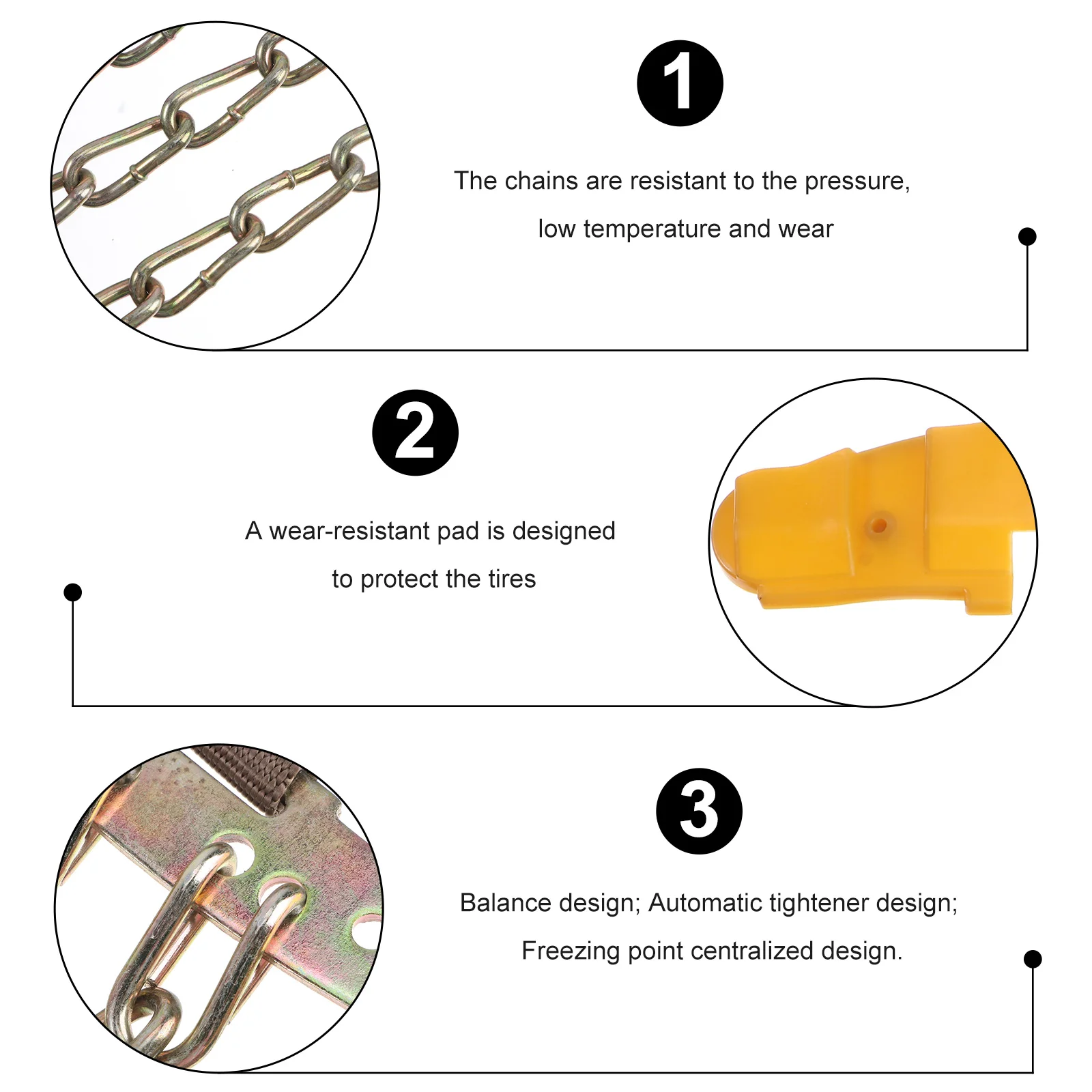 1

The chains are resistant to the pressure, low temperature and wear

2

A wear-resistant pad is designed to protect the tires

3

Balance design; Automatic tightener design; Freezing point centralized design.