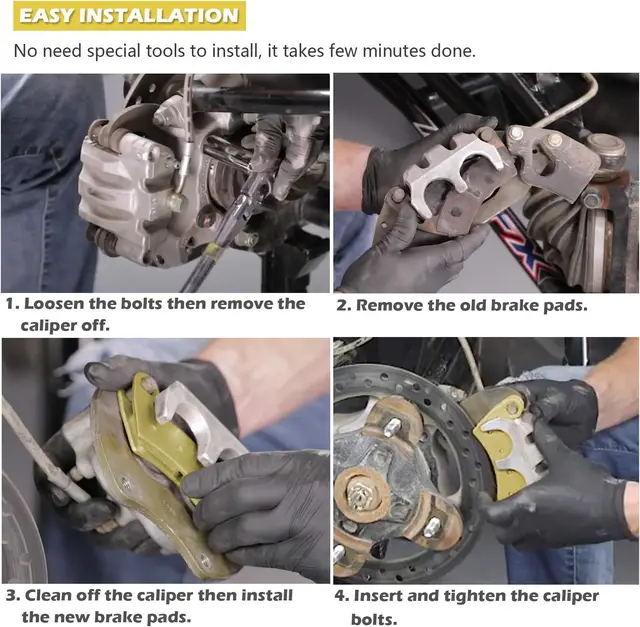 EASY INSTALLATION

No need special tools to install, it takes few minutes done.

1. Loosen the bolts then remove the caliper off.

2. Remove the old brake pads.

3. Clean off the caliper then install the new brake pads.

4. Insert and tighten the caliper bolts.