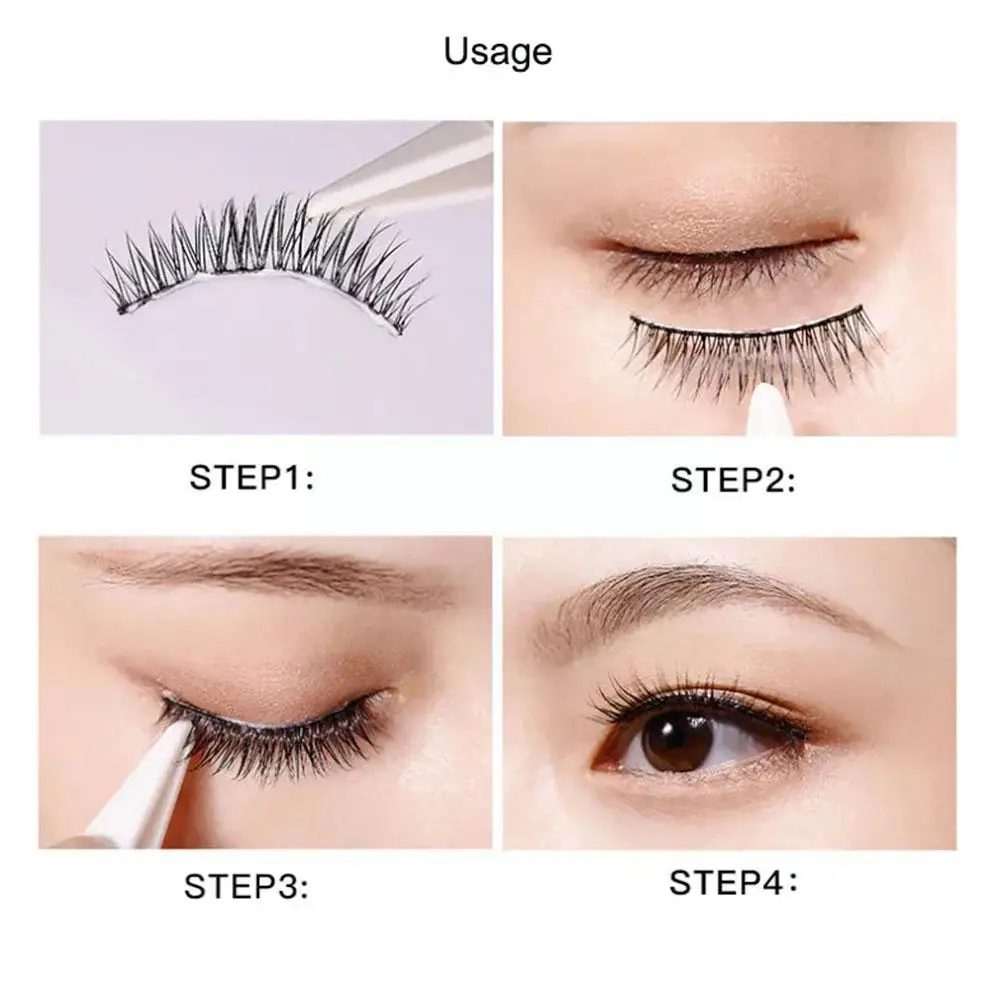 Usage

STEP1:

STEP2:

STEP3:

STEP4: