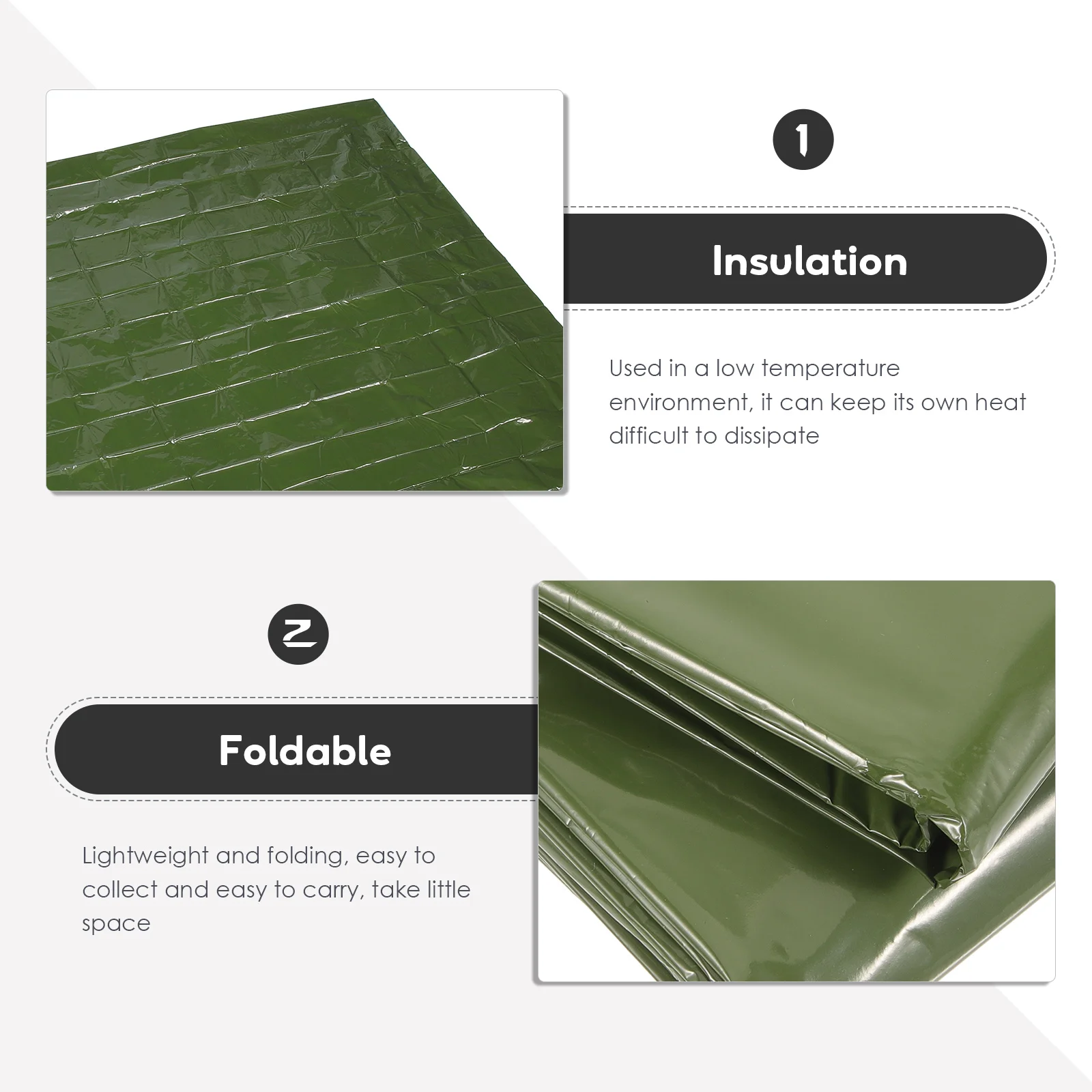 1

Insulation

Used in a low temperature environment, it can keep its own heat difficult to dissipate

2

Foldable

Lightweight and folding, easy to collect and easy to carry, take little space