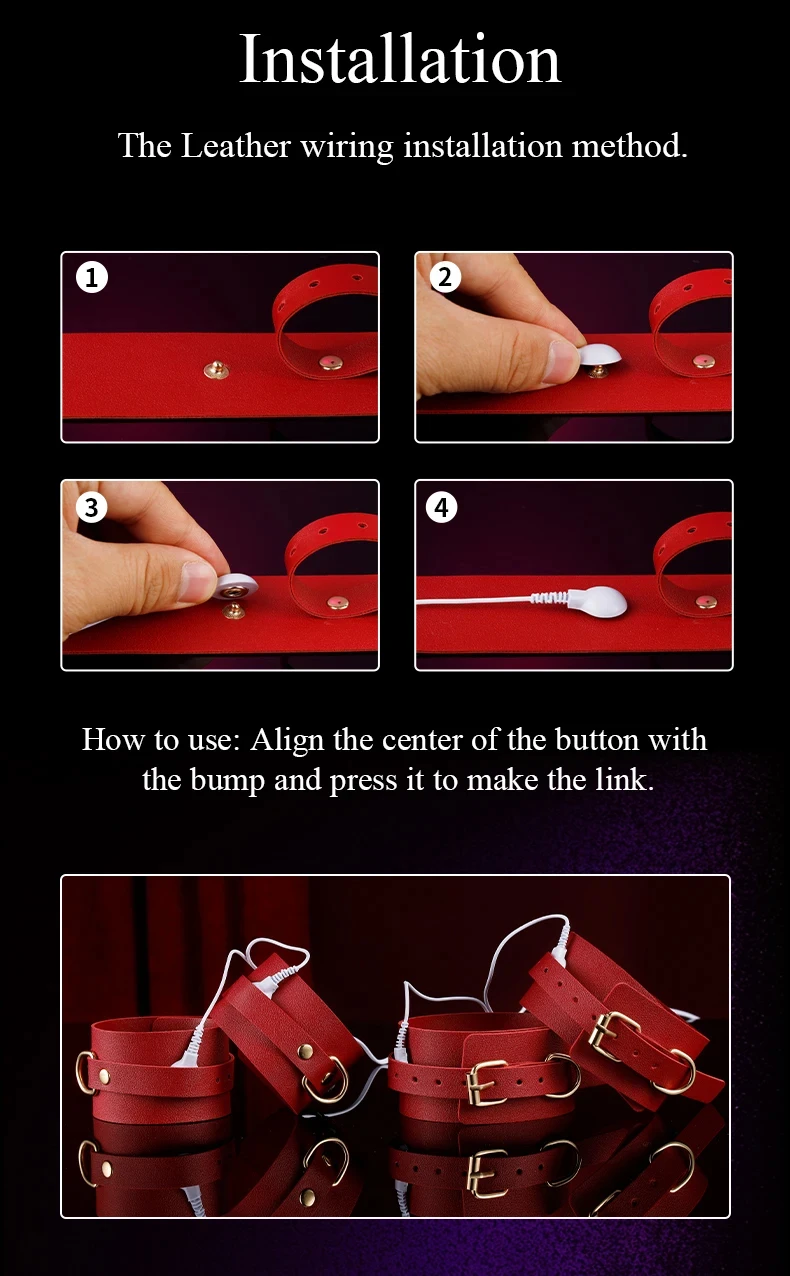 Installation

The Leather wiring installation method.

1

2

3

4

How to use: Align the center of the button with the bump and press it to make the link.