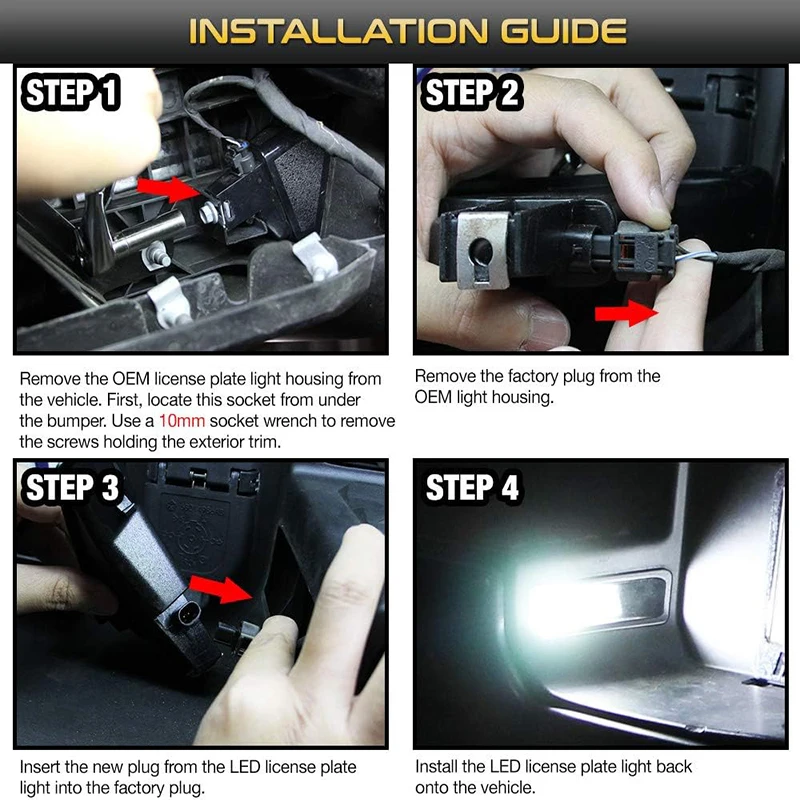 INSTALLATION GUIDE

STEP 1

Remove the OEM license plate light housing from the vehicle. First, locate this socket from under the bumper. Use a 10mm socket wrench to remove the screws holding the exterior trim.

STEP 2

Remove the factory plug from the OEM light housing.

STEP 3

Insert the new plug from the LED license plate light into the factory plug.

STEP 4

Install the LED license plate light back onto the vehicle.