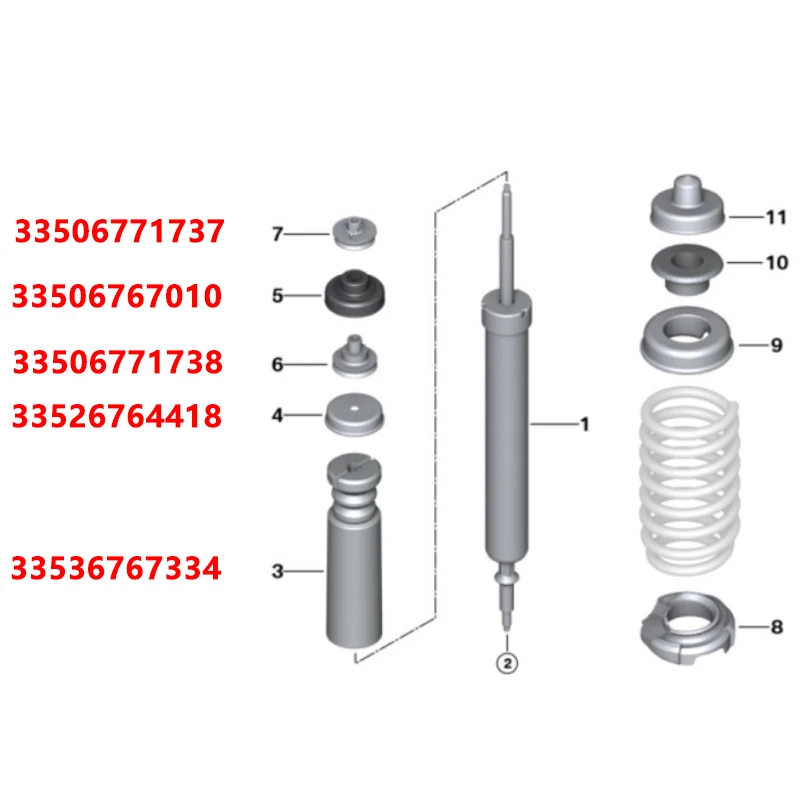 33506771737
7
33506767010
5
33506771738
6
33526764418
4
33536767334
3
1
2
11
10
9
8