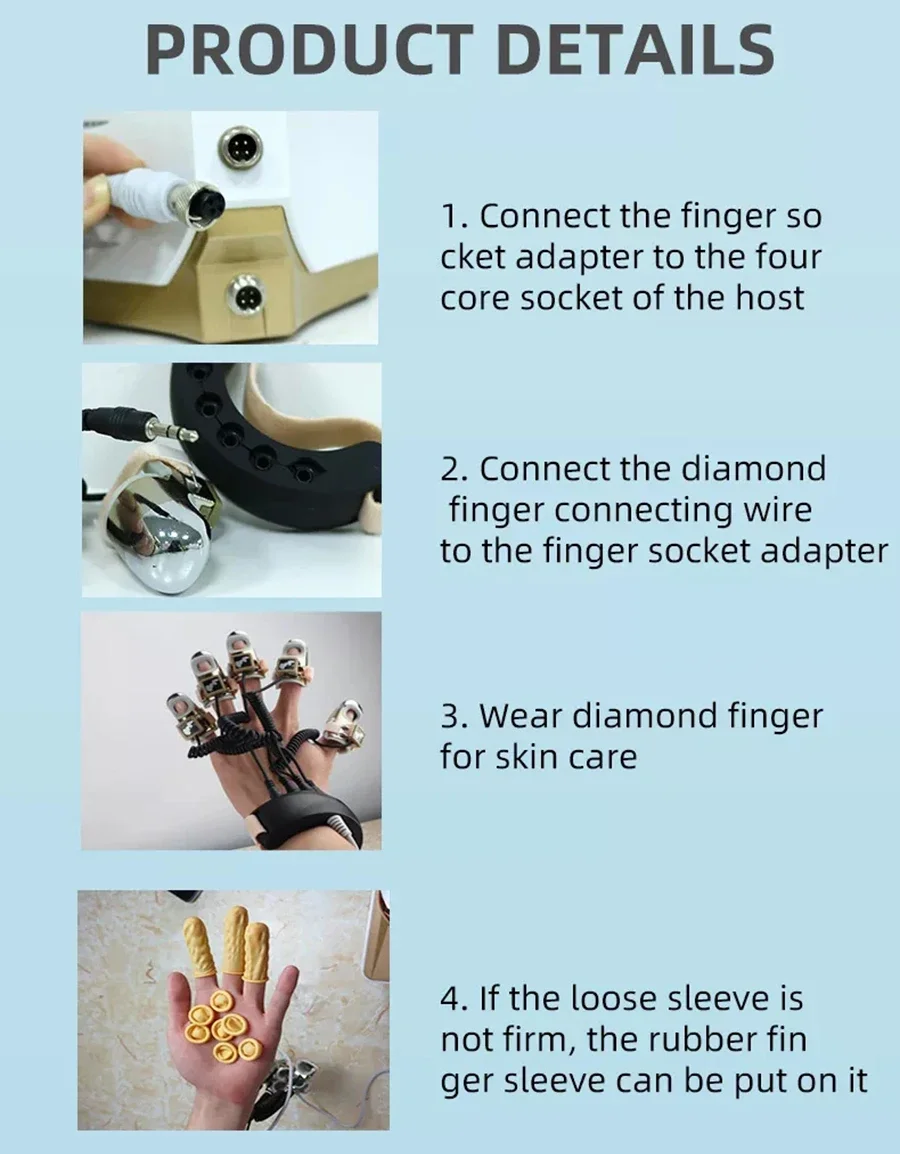 PRODUCT DETAILS

1. Connect the finger so cket adapter to the four core socket of the host

2. Connect the diamond finger connecting wire to the finger socket adapter

3. Wear diamond finger for skin care

4. If the loose sleeve is not firm, the rubber fin ger sleeve can be put on it