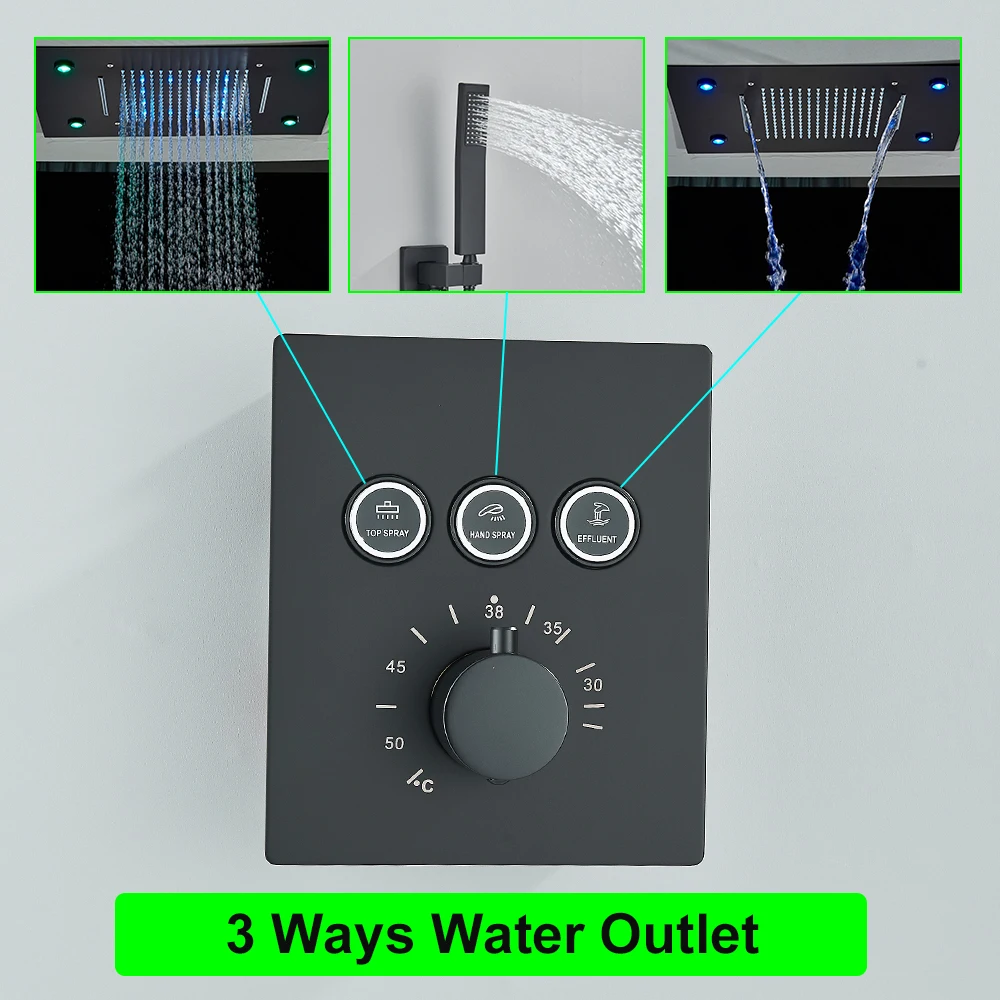 TOP SPRAY

HAND SPRAY

EFFLUENT

38

35

30

45

50

°C

3 Ways Water Outlet