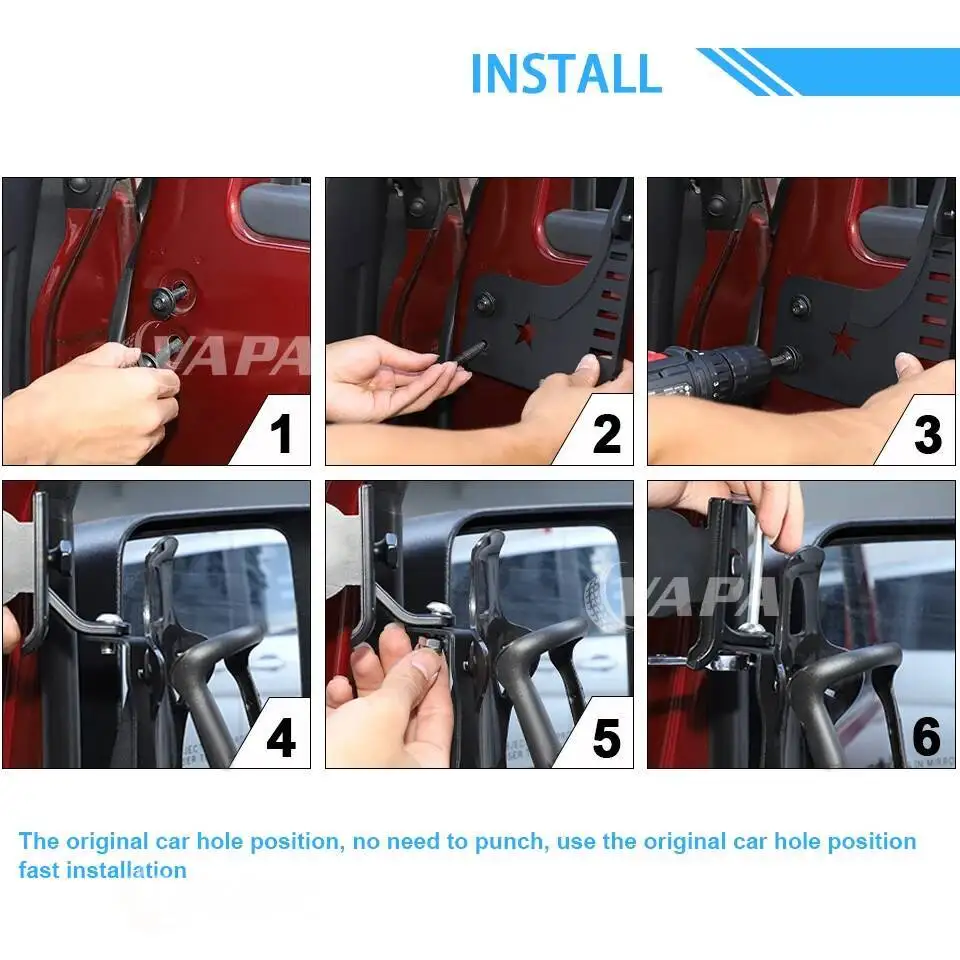 INSTALL

VAPA

1

2

3

4

5

VAPA

6

The original car hole position, no need to punch, use the original car hole position fast installation