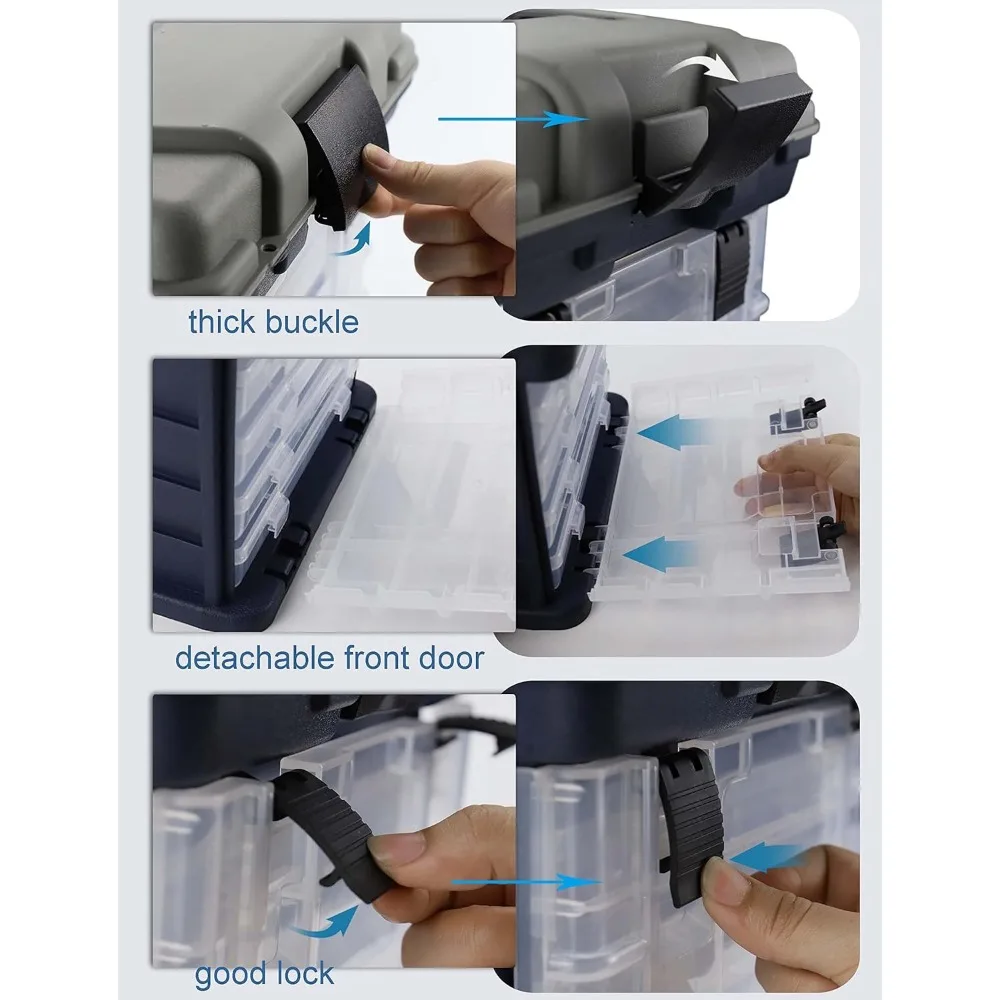 thick buckle

detachable front door

good lock