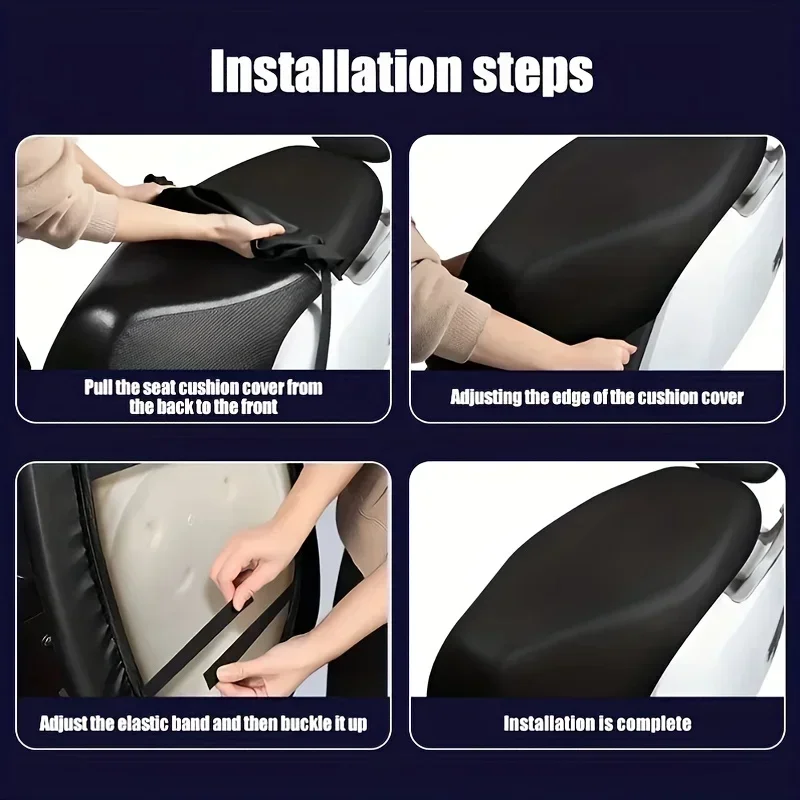 Installation steps

Pull the seat cushion cover from the back to the front

Adjusting the edge of the cushion cover

Adjust the elastic band and then buckle it up

Installation is complete