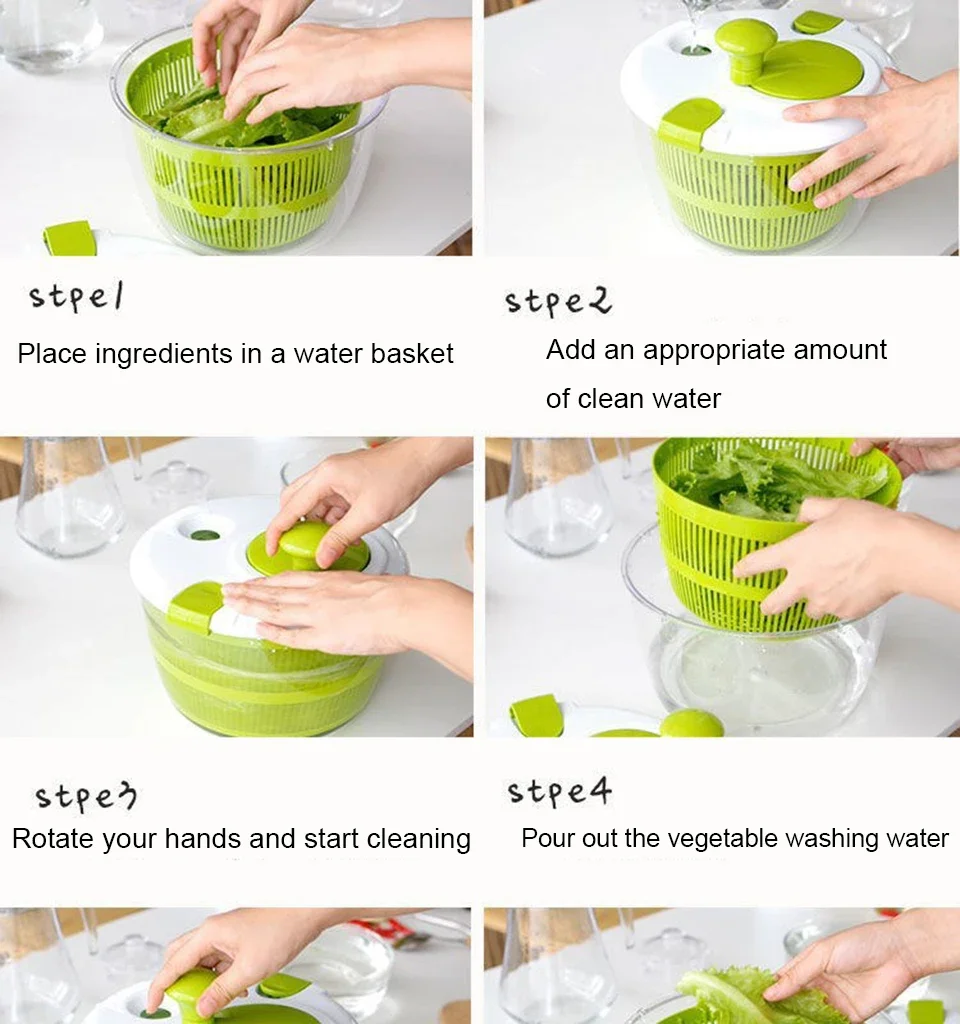 stpe1

Place ingredients in a water basket

stpe2

Add an appropriate amount of clean water

stpe3

Rotate your hands and start cleaning

stpe4

Pour out the vegetable washing water