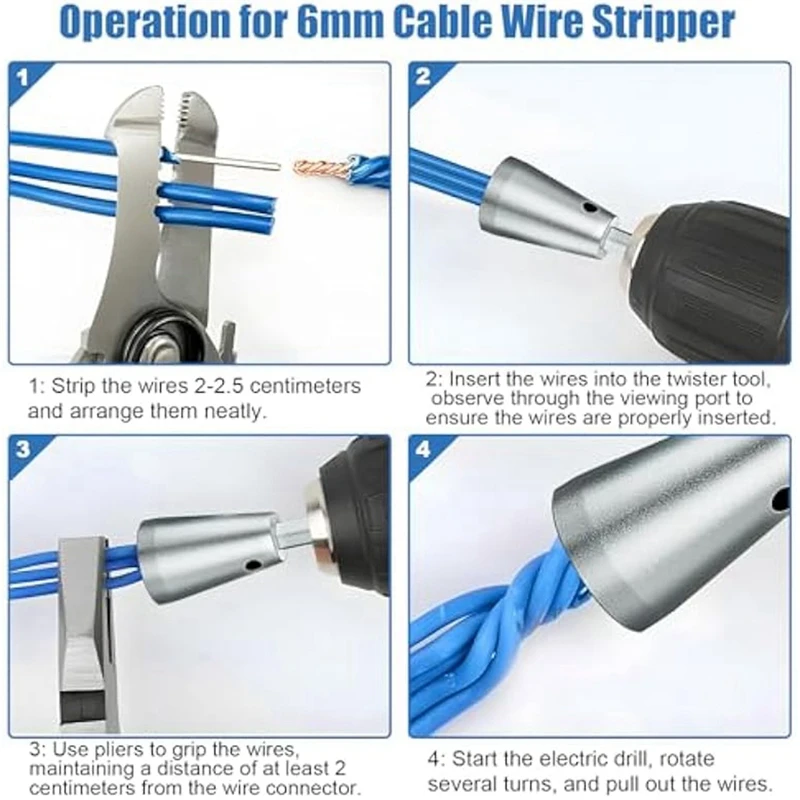 Operation for 6mm Cable Wire Stripper

1

1: Strip the wires 2-2.5 centimeters and arrange them neatly.

2

2: Insert the wires into the twister tool, observe through the viewing port to ensure the wires are properly inserted.

3

3: Use pliers to grip the wires, maintaining a distance of at least 2 centimeters from the wire connector.

4

4: Start the electric drill, rotate several turns, and pull out the wires.