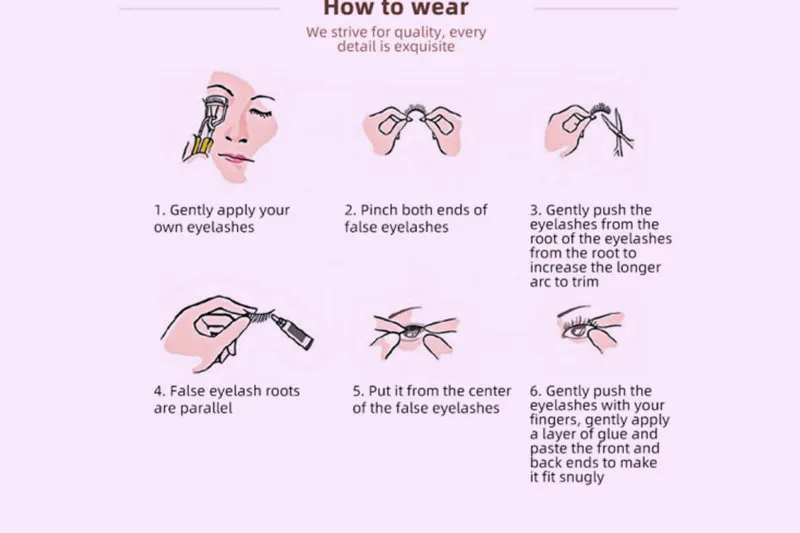 How to wear

We strive for quality, every detail is exquisite

1. Gently apply your own eyelashes

2. Pinch both ends of false eyelashes

3. Gently push the eyelashes from the root of the eyelashes from the root to increase the longer arc to trim

4. False eyelash roots are parallel

5. Put it from the center of the false eyelashes

6. Gently push the eyelashes with your fingers, gently apply a layer of glue and paste the front and back ends to make it fit snugly