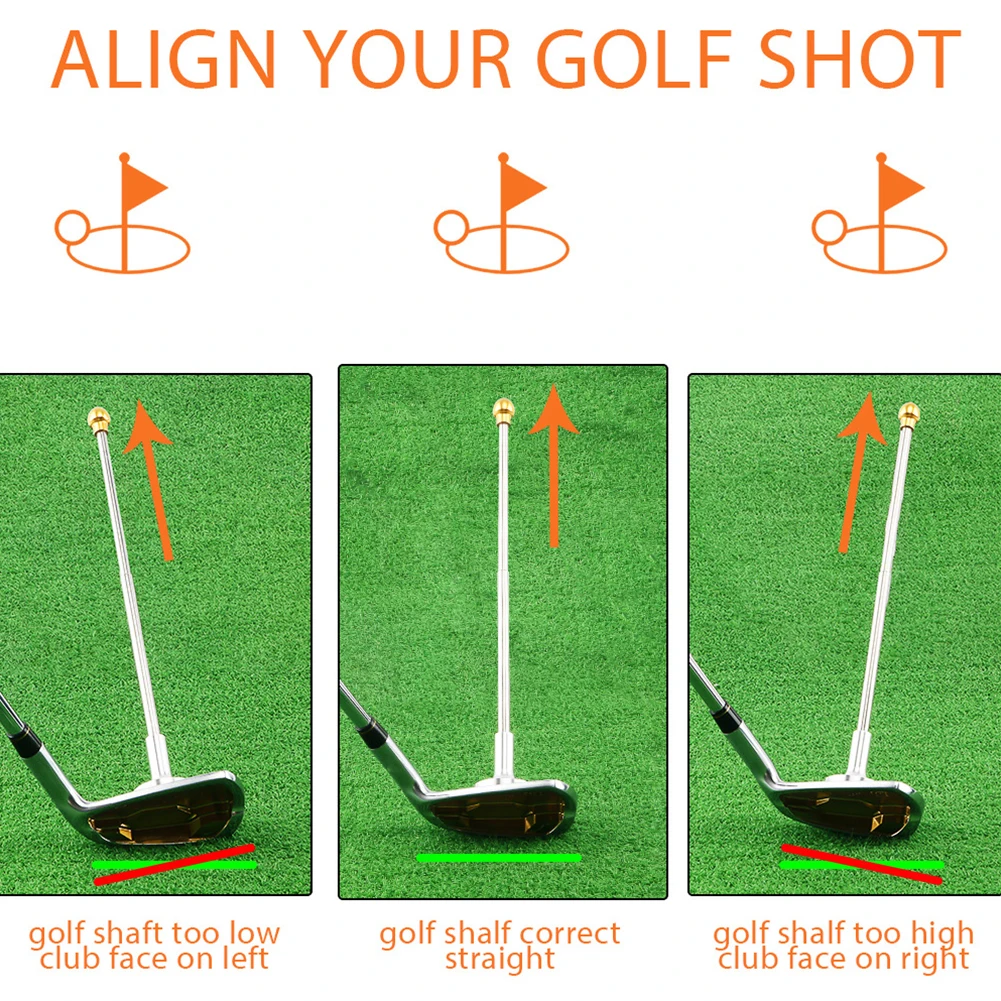 ALIGN YOUR GOLF SHOT

golf shaft too low
club face on left

golf shalf correct
straight

golf shalf too high
club face on right