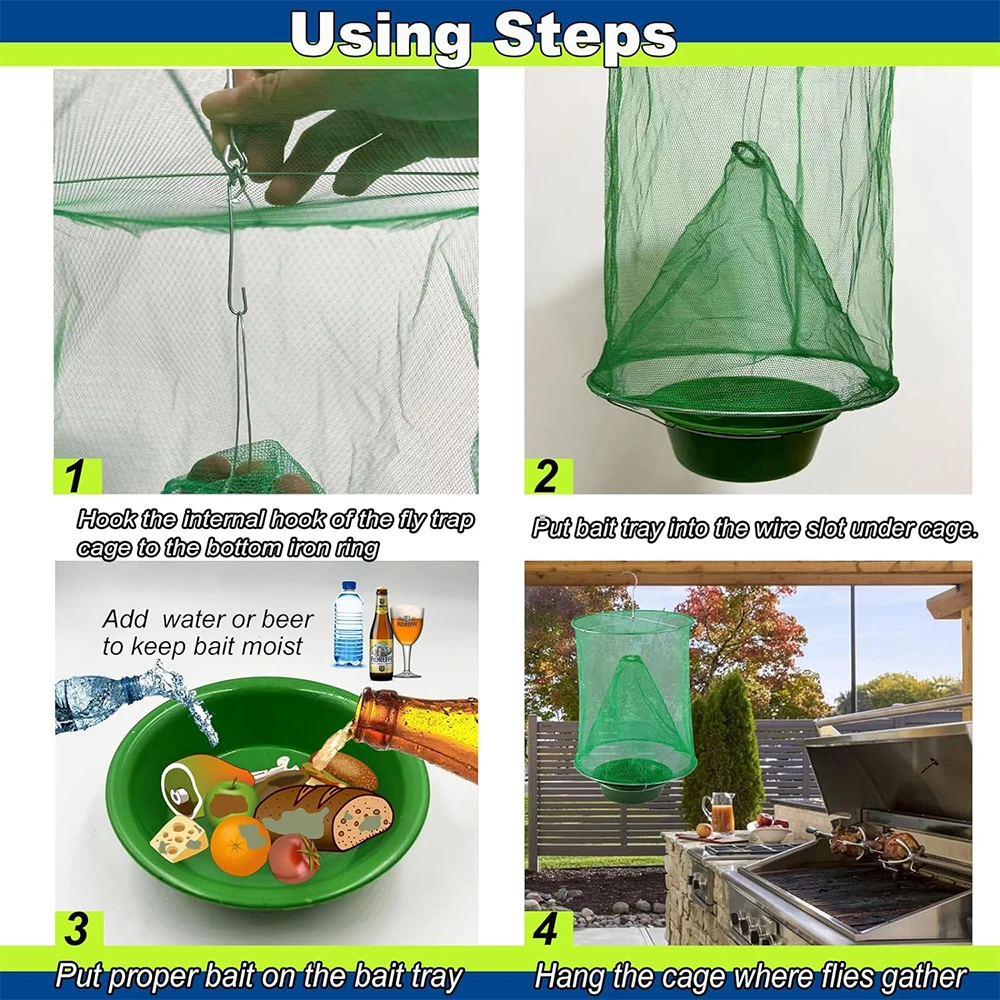 Using Steps

1

Hook the internal hook of the fly trap cage to the bottom iron ring

2

Put bait tray into the wire slot under cage.

Add water or beer to keep bait moist

3

Put proper bait on the bait tray

4

Hang the cage where flies gather