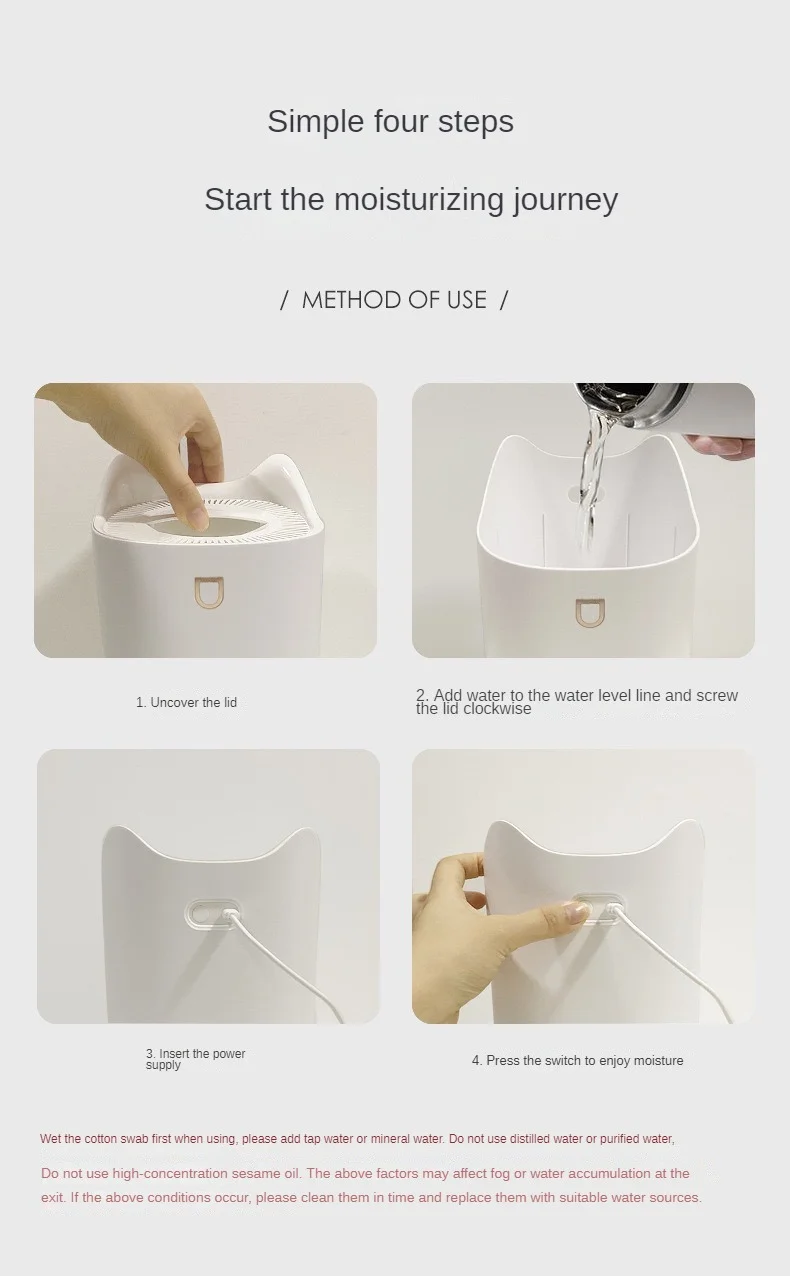 Simple four steps

Start the moisturizing journey

/ METHOD OF USE /

1. Uncover the lid

2. Add water to the water level line and screw the lid clockwise

3. Insert the power supply

4. Press the switch to enjoy moisture

Wet the cotton swab first when using, please add tap water or mineral water. Do not use distilled water or purified water,

Do not use high-concentration sesame oil. The above factors may affect fog or water accumulation at the exit. If the above conditions occur, please clean them in time and replace them with suitable water sources.