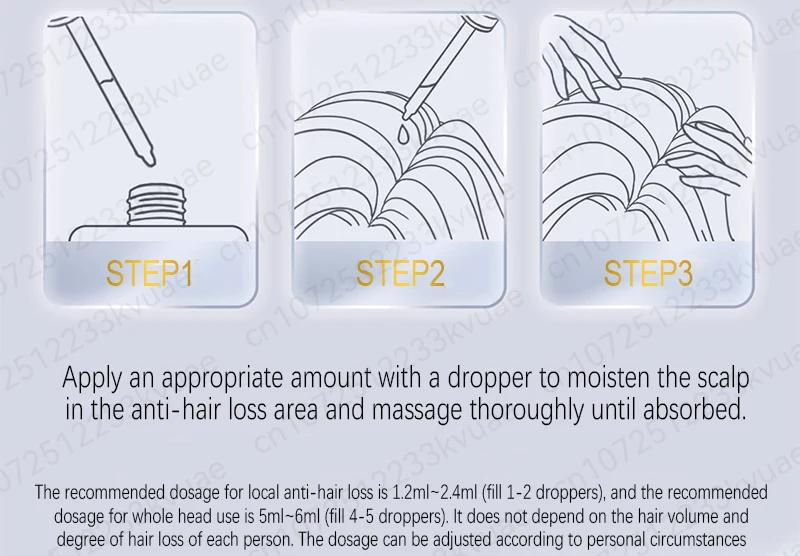 STEP1

STEP2

STEP3

Apply an appropriate amount with a dropper to moisten the scalp in the anti-hair loss area and massage thoroughly until absorbed.

The recommended dosage for local anti-hair loss is 1.2ml~2.4ml (fill 1-2 droppers), and the recommended dosage for whole head use is 5ml~6ml (fill 4-5 droppers). It does not depend on the hair volume and degree of hair loss of each person. The dosage can be adjusted according to personal circumstances

cn1072512233kvuae