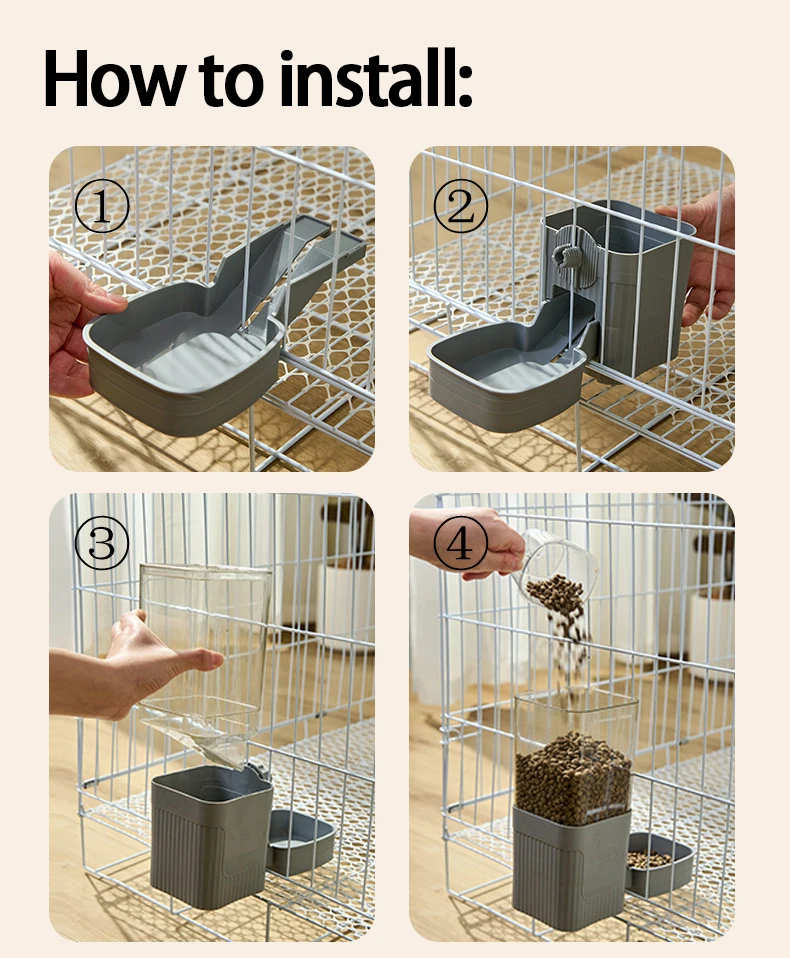 How to install:

①

②

③

④