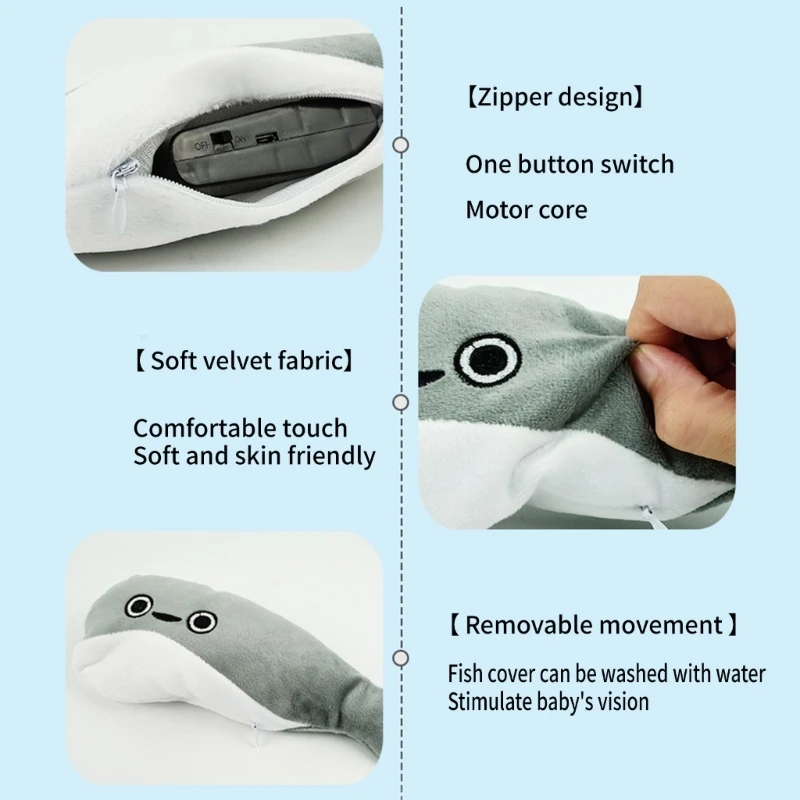 OFF ON

【Zipper design】

One button switch

Motor core

【 Soft velvet fabric】

Comfortable touch
Soft and skin friendly

【 Removable movement 】

Fish cover can be washed with water
Stimulate baby's vision