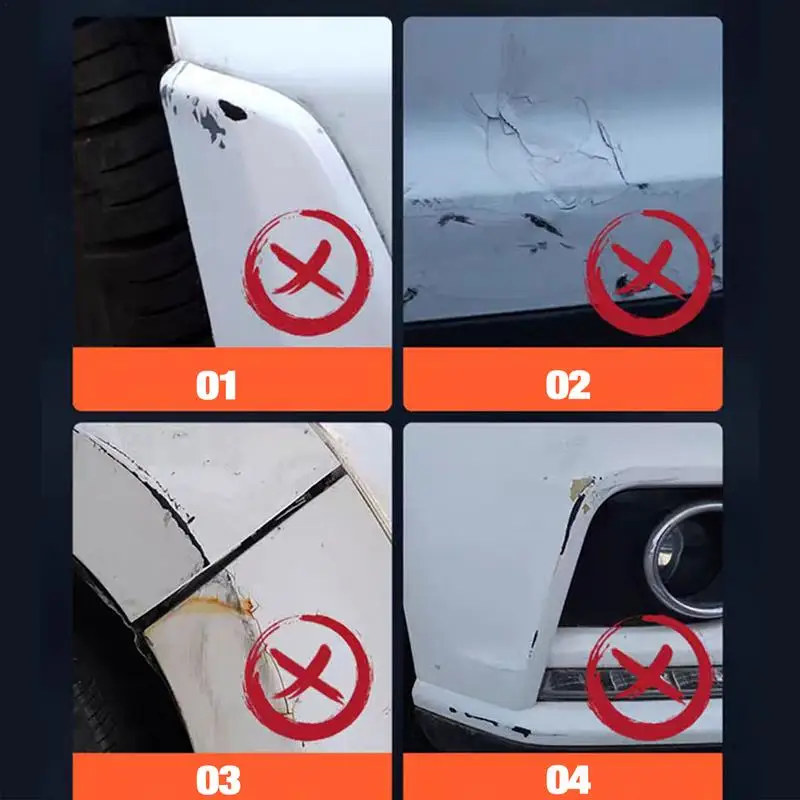 01

02

03

04