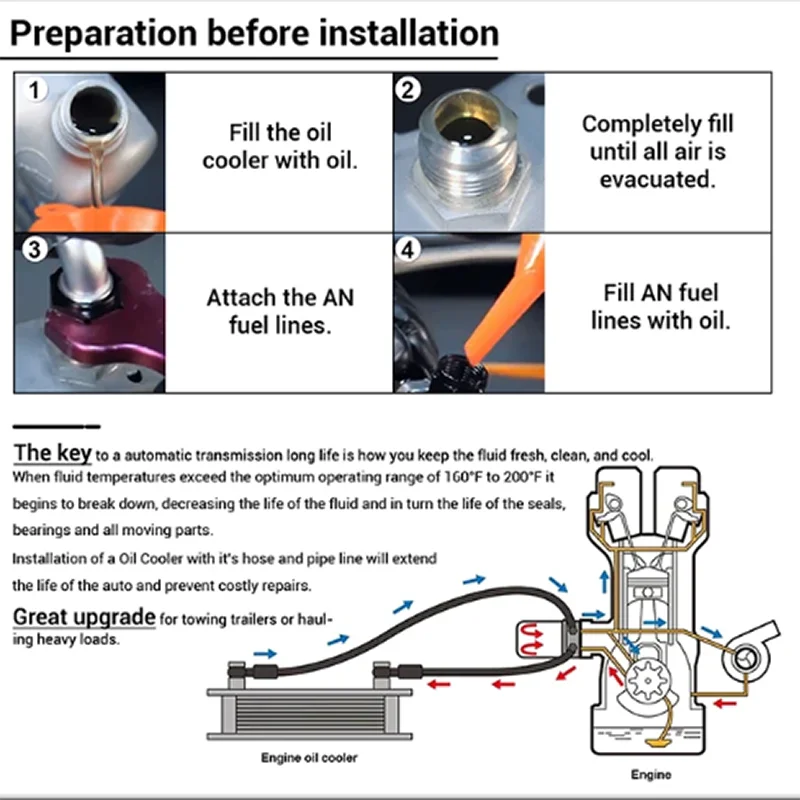 Preparation before installation

1

Fill the oil cooler with oil.

2

Completely fill until all air is evacuated.

3

Attach the AN fuel lines.

4

Fill AN fuel lines with oil.

The key to a automatic transmission long life is how you keep the fluid fresh, clean, and cool. When fluid temperatures exceed the optimum operating range of 160°F to 200°F it begins to break down, decreasing the life of the fluid and in turn the life of the seals, bearings and all moving parts.

Installation of a Oil Cooler with it's hose and pipe line will extend the life of the auto and prevent costly repairs.

Great upgrade for towing trailers or hauling heavy loads.

Engine oil cooler

Engine