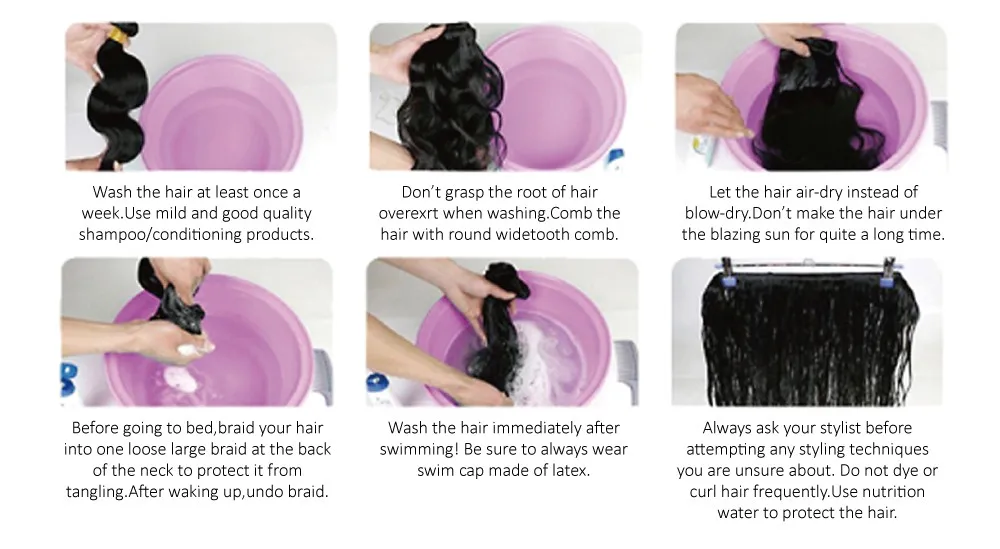 Wash the hair at least once a week.Use mild and good quality shampoo/conditioning products.

Don't grasp the root of hair overexrt when washing.Comb the hair with round widetooth comb.

Let the hair air-dry instead of blow-dry.Don't make the hair under the blazing sun for quite a long time.

Before going to bed,braid your hair into one loose large braid at the back of the neck to protect it from tangling.After waking up,undo braid.

Wash the hair immediately after swimming! Be sure to always wear swim cap made of latex.

Always ask your stylist before attempting any styling techniques you are unsure about. Do not dye or curl hair frequently.Use nutrition water to protect the hair.