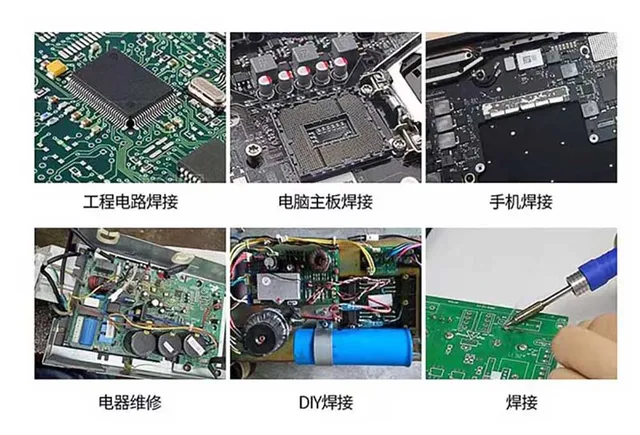 工程电路焊接

电脑主板焊接

手机焊接

电器维修

DIY焊接

焊接