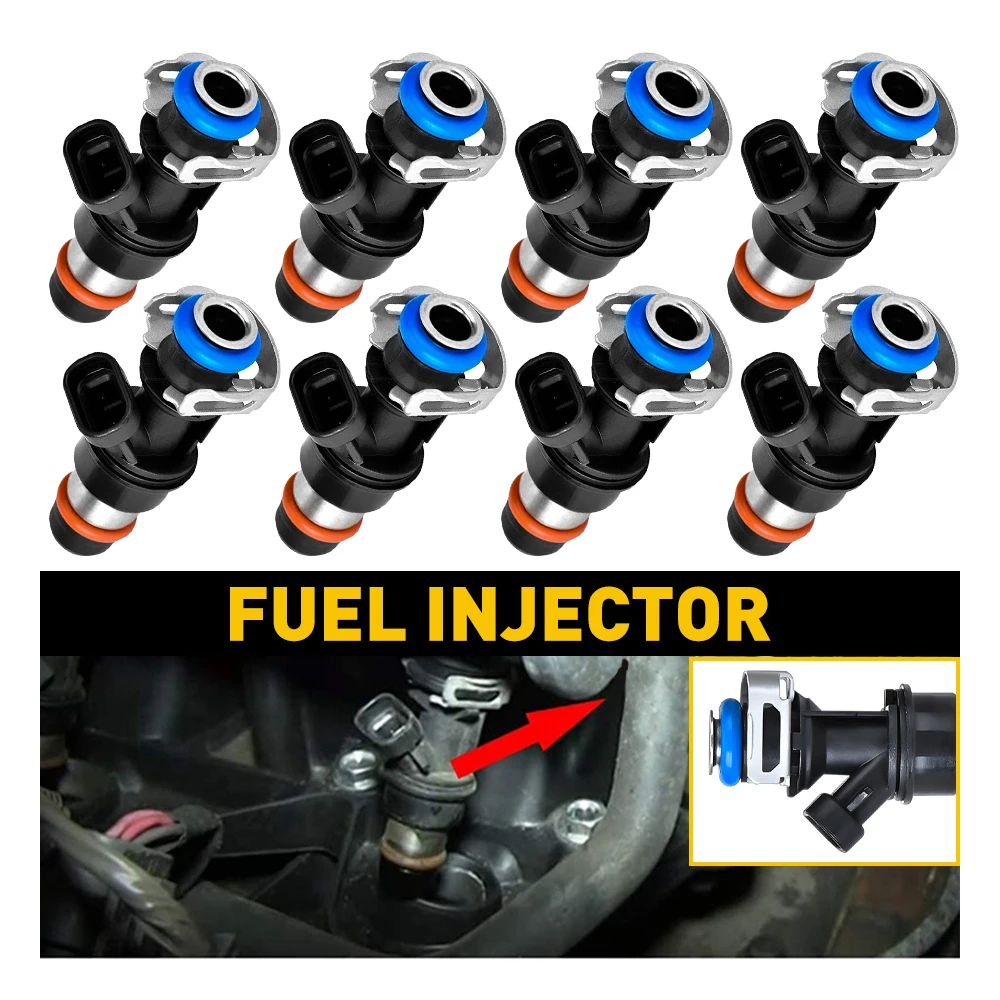 FUEL INJECTOR