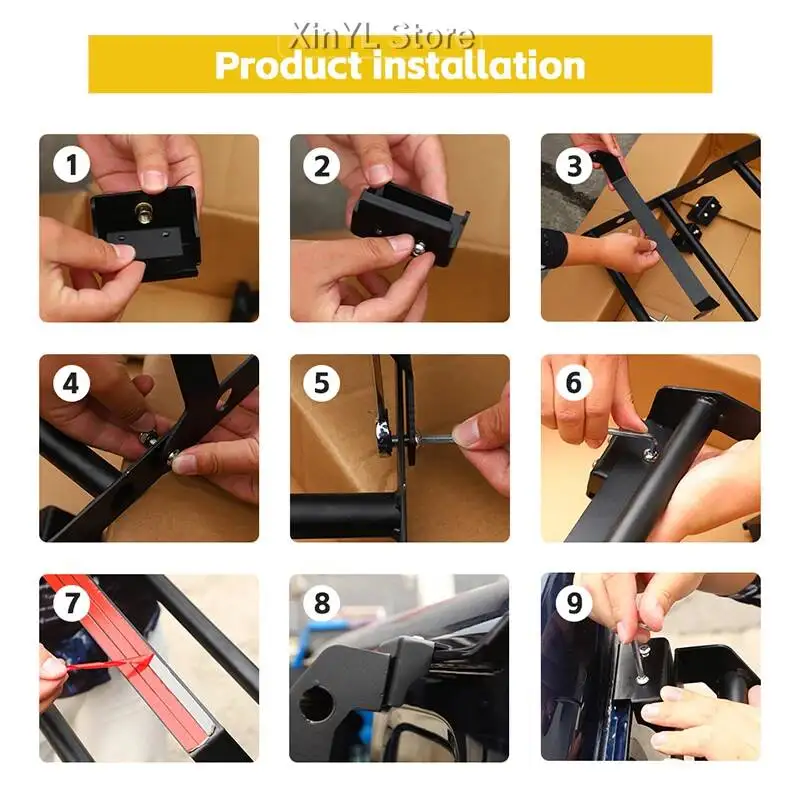 XinYL Store
Product installation

1

2

3

4

5

6

7

8

9