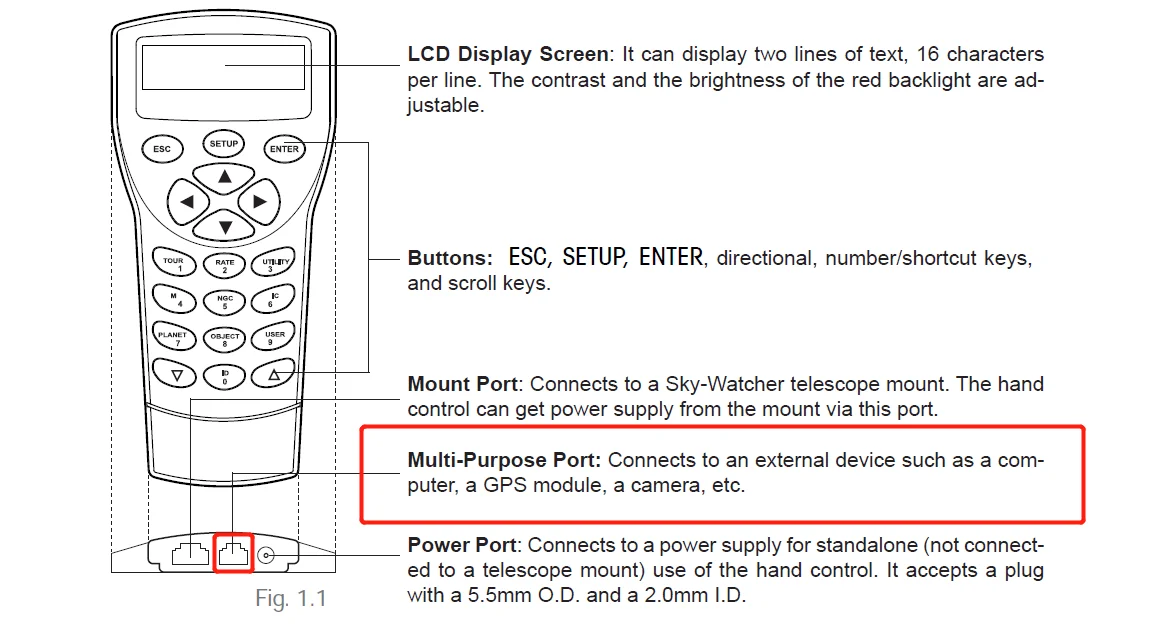 ESC
SETUP
ENTER
TOUR
1
RATE
2
UTILITY
3
M
4
NGC
5
IC
6
PLANET
7
OBJECT
8
USER
9
ID
0

Fig. 1.1

**LCD Display Screen**: It can display two lines of text, 16 characters per line. The contrast and the brightness of the red backlight are adjustable.

**Buttons:** ESC, SETUP, ENTER, directional, number/shortcut keys, and scroll keys.

**Mount Port**: Connects to a Sky-Watcher telescope mount. The hand control can get power supply from the mount via this port.

**Multi-Purpose Port:** Connects to an external device such as a computer, a GPS module, a camera, etc.

**Power Port**: Connects to a power supply for standalone (not connected to a telescope mount) use of the hand control. It accepts a plug with a 5.5mm O.D. and a 2.0mm I.D.