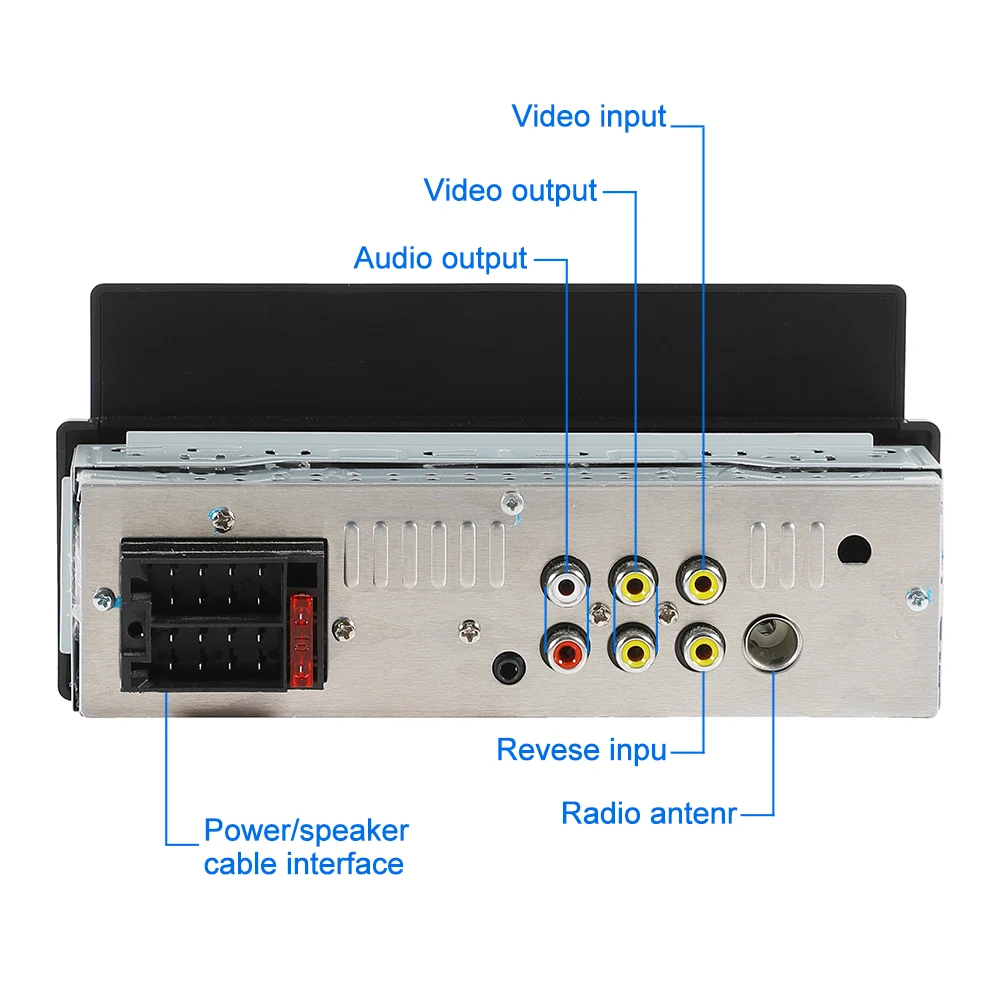 Video input

Video output

Audio output

Revese inpu

Radio antenr

Power/speaker cable interface