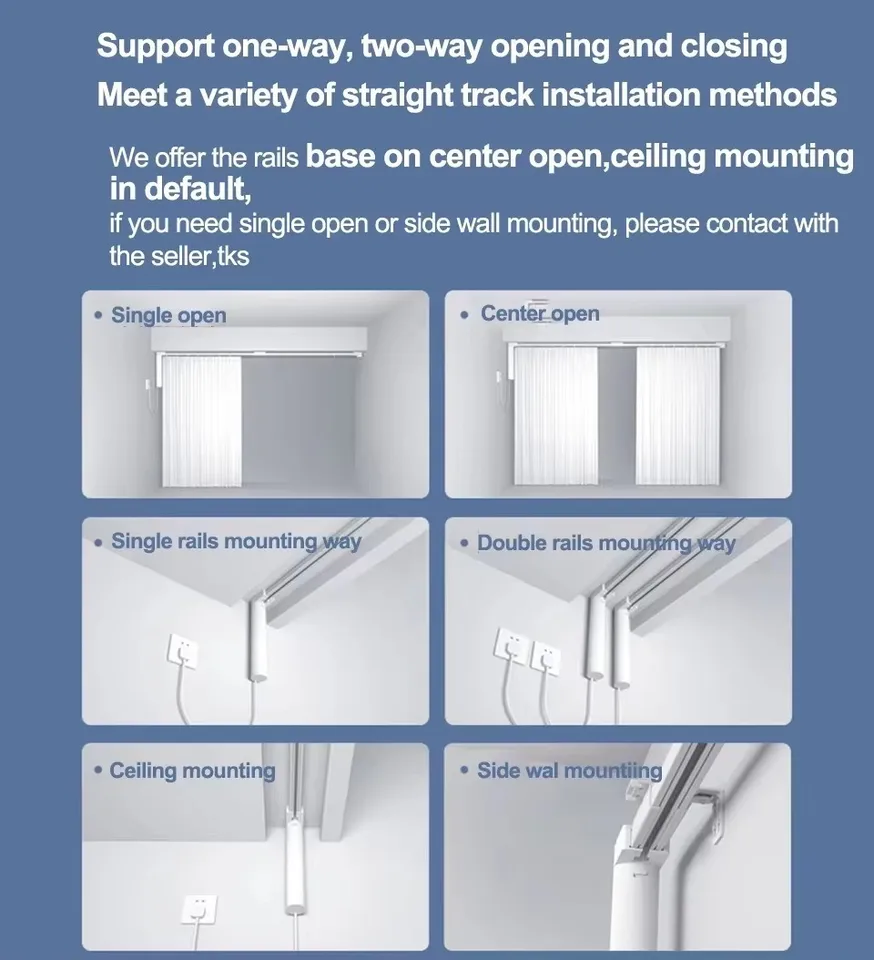 Support one-way, two-way opening and closing
Meet a variety of straight track installation methods

We offer the rails base on center open,ceiling mounting in default,
if you need single open or side wall mounting, please contact with the seller,tks

• Single open

• Center open

• Single rails mounting way

• Double rails mounting way

• Ceiling mounting

• Side wal mountiing