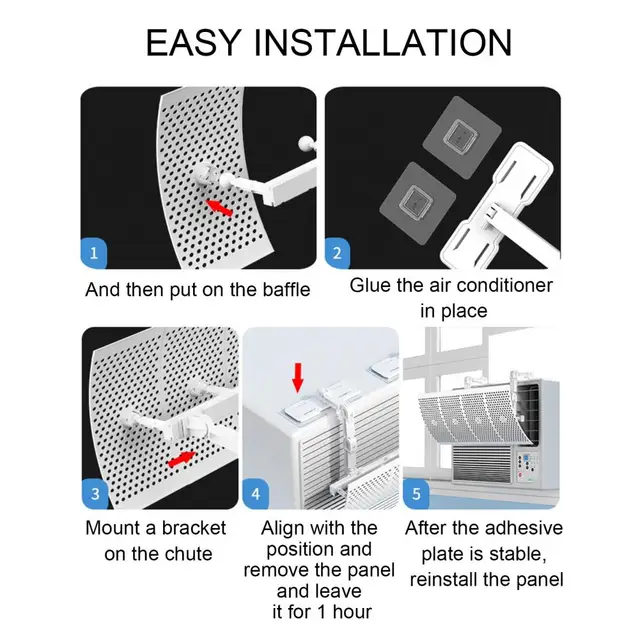 EASY INSTALLATION

1

And then put on the baffle

2

Glue the air conditioner in place

3

Mount a bracket on the chute

4

Align with the position and remove the panel and leave it for 1 hour

5

After the adhesive plate is stable, reinstall the panel