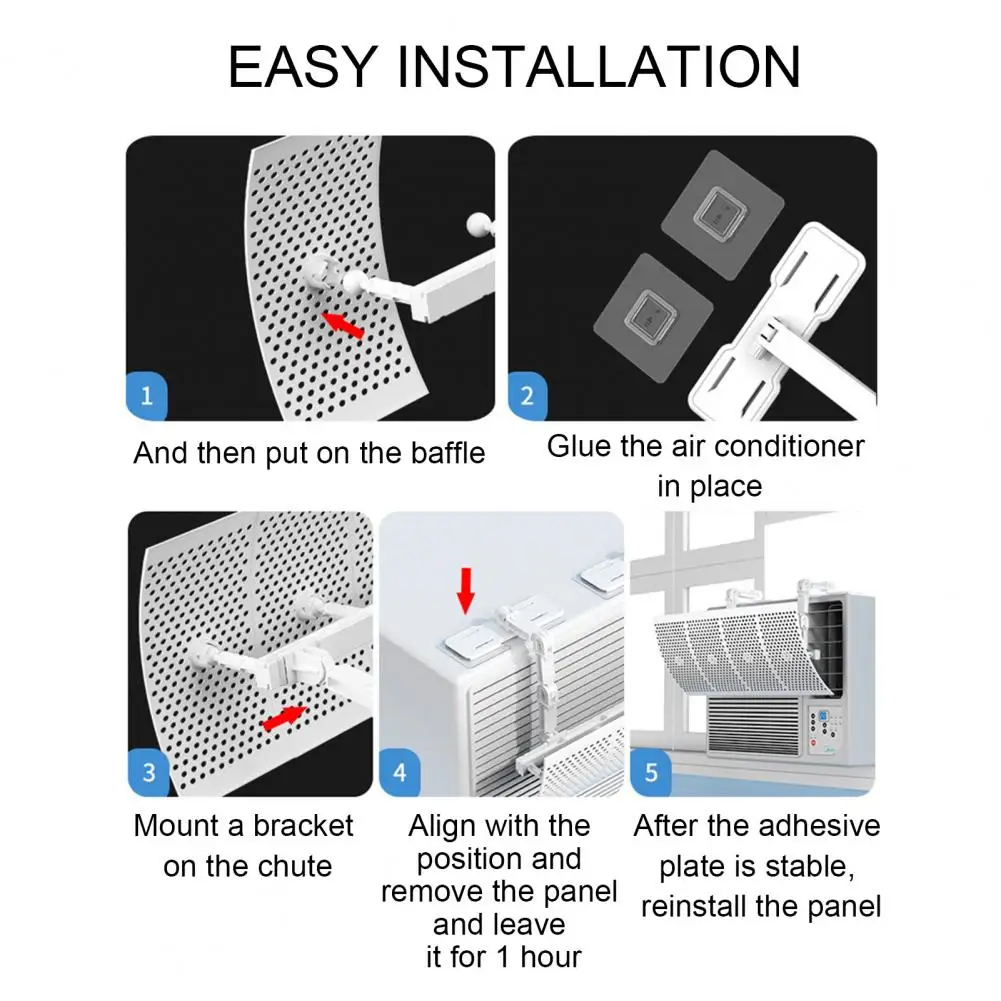 EASY INSTALLATION

1

And then put on the baffle

2

Glue the air conditioner in place

3

Mount a bracket on the chute

4

Align with the position and remove the panel and leave it for 1 hour

5

After the adhesive plate is stable, reinstall the panel