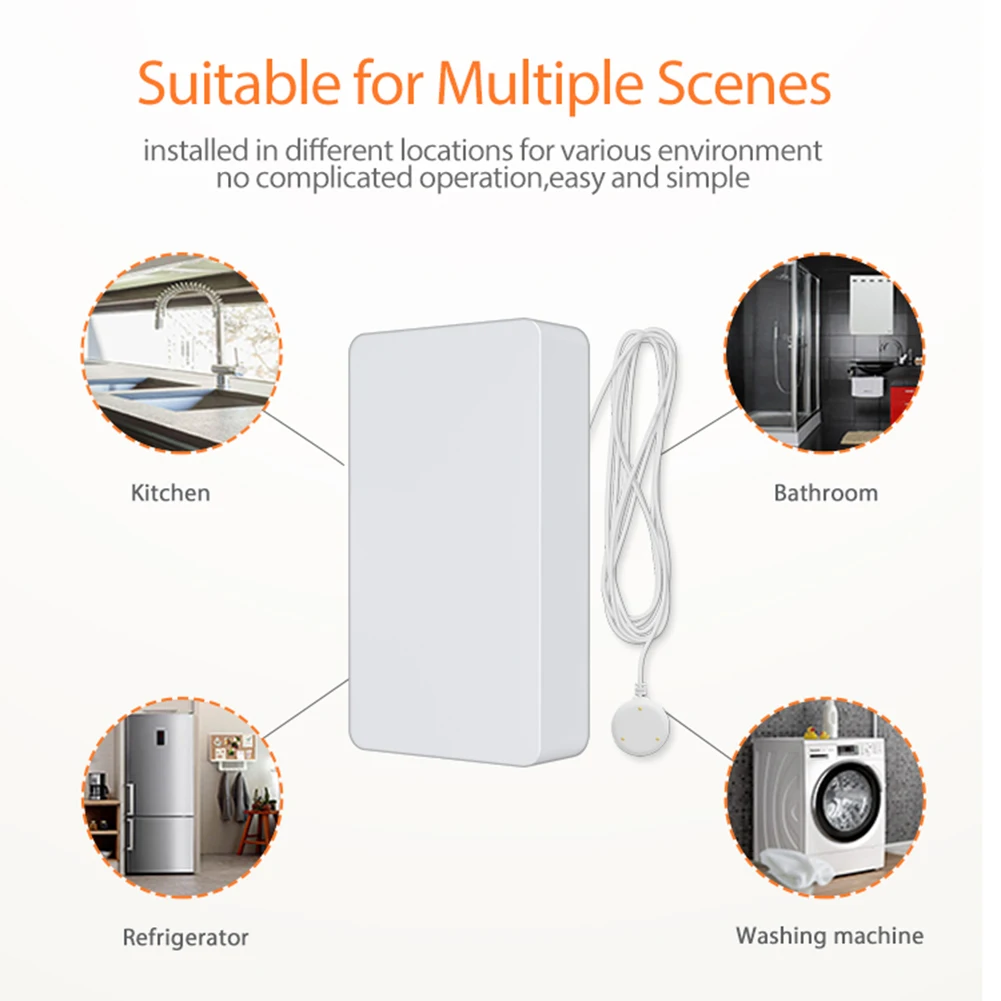 Suitable for Multiple Scenes

installed in different locations for various environment
no complicated operation,easy and simple

Kitchen

Bathroom

Refrigerator

Washing machine