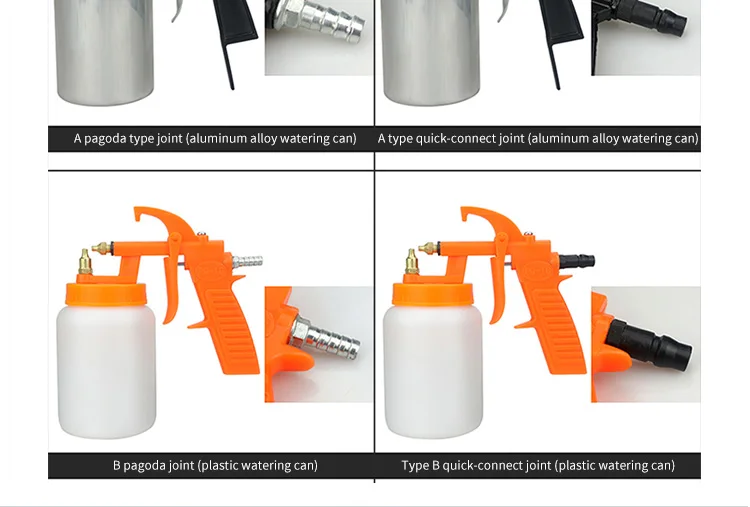 A pagoda type joint (aluminum alloy watering can)

A type quick-connect joint (aluminum alloy watering can)

B pagoda joint (plastic watering can)

Type B quick-connect joint (plastic watering can)