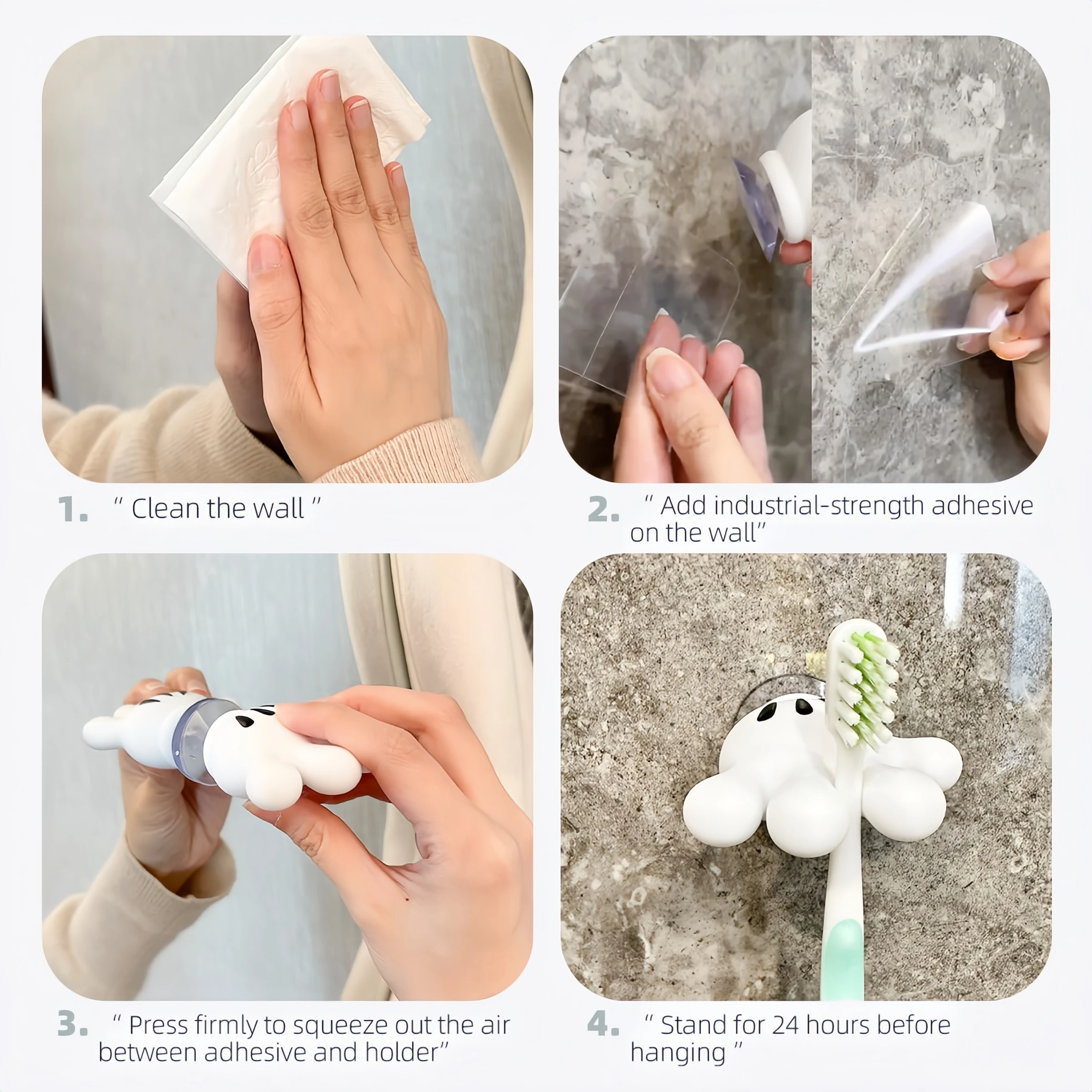 1. " Clean the wall "

2. " Add industrial-strength adhesive on the wall"

3. " Press firmly to squeeze out the air between adhesive and holder"

4. " Stand for 24 hours before hanging "