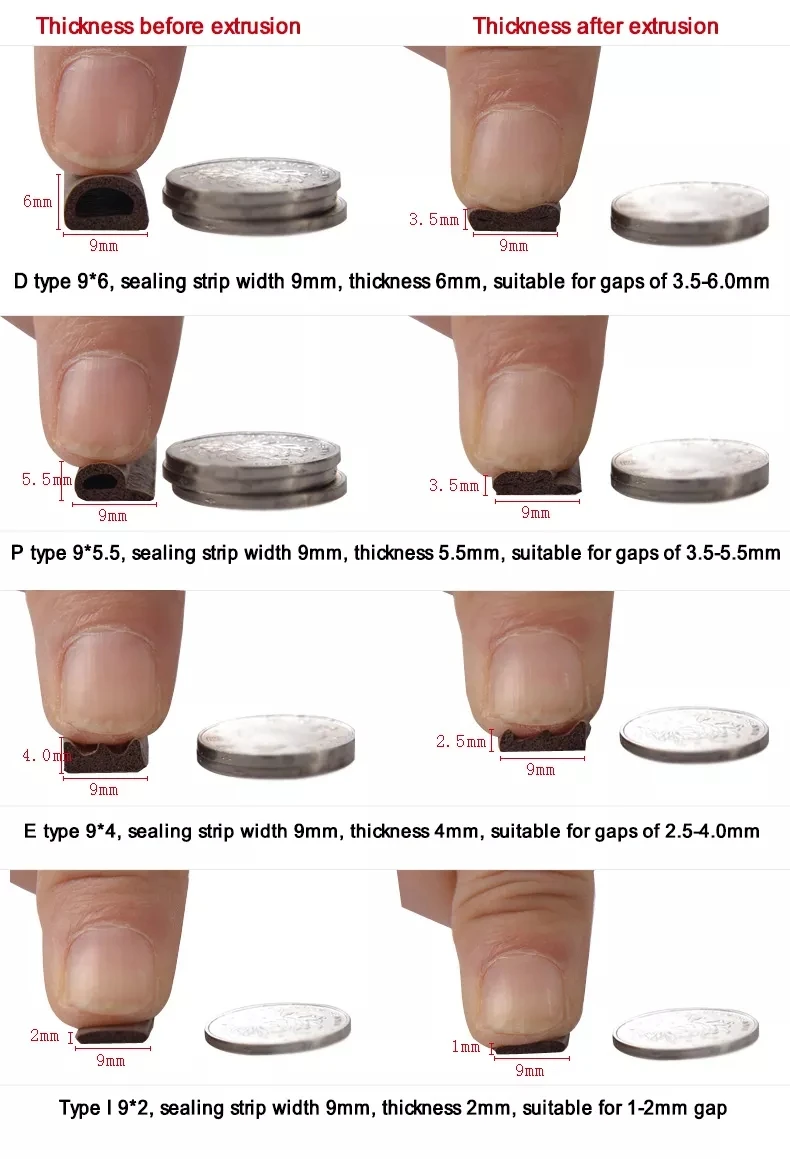 Thickness before extrusion

Thickness after extrusion

6mm

9mm

3.5mm

9mm

D type 9*6, sealing strip width 9mm, thickness 6mm, suitable for gaps of 3.5-6.0mm

5.5mm

9mm

3.5mm

9mm

P type 9*5.5, sealing strip width 9mm, thickness 5.5mm, suitable for gaps of 3.5-5.5mm

4.0mm

9mm

2.5mm

9mm

E type 9*4, sealing strip width 9mm, thickness 4mm, suitable for gaps of 2.5-4.0mm

2mm

9mm

1mm

9mm

Type I 9*2, sealing strip width 9mm, thickness 2mm, suitable for 1-2mm gap