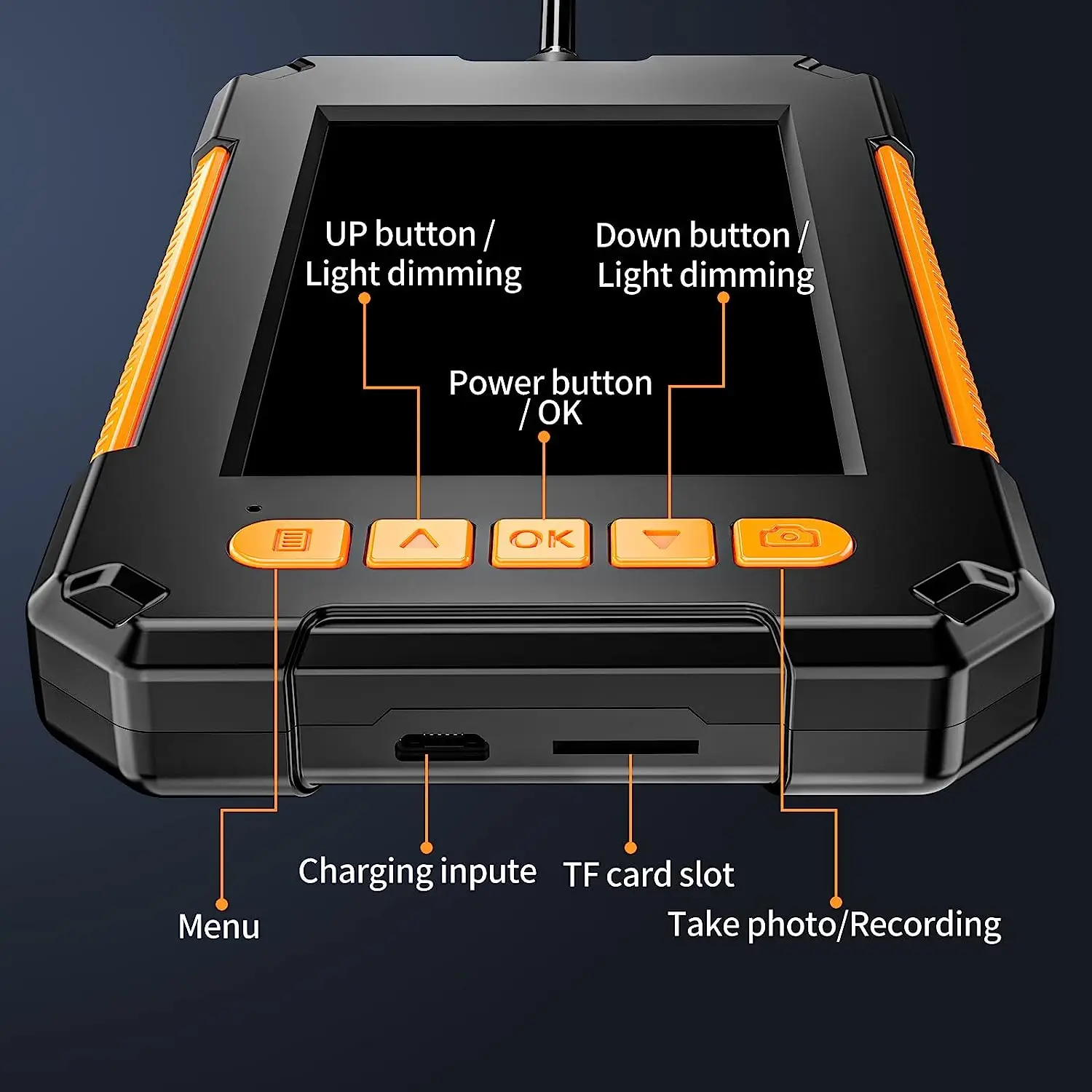 UP button / Light dimming

Down button / Light dimming

Power button / OK

OK

Charging inpute

TF card slot

Menu

Take photo/Recording