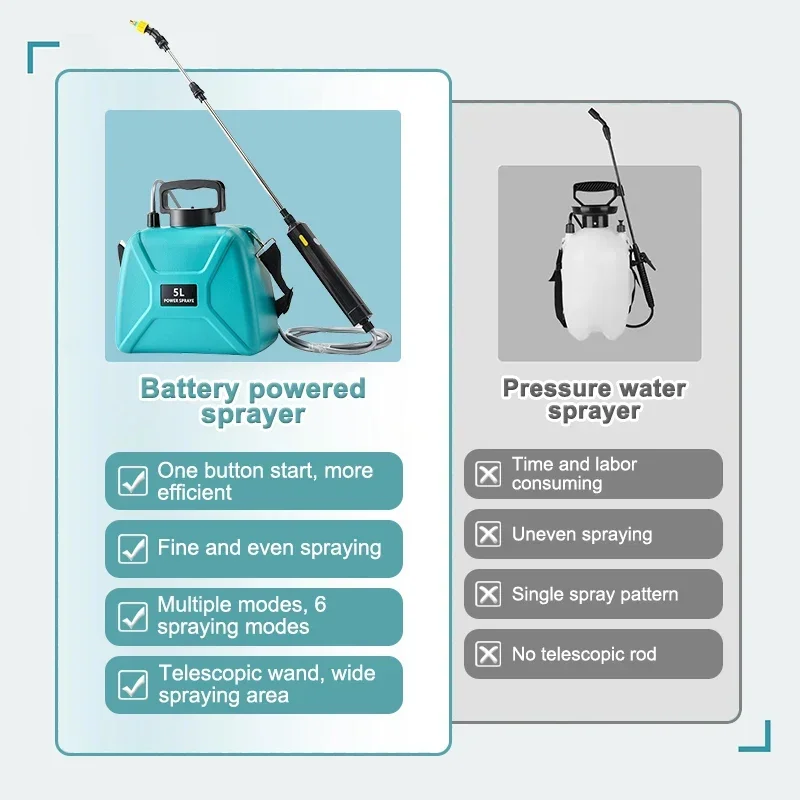 5L
POWER SPRAYE

Battery powered sprayer

One button start, more efficient

Fine and even spraying

Multiple modes, 6 spraying modes

Telescopic wand, wide spraying area

Pressure water sprayer

Time and labor consuming

Uneven spraying

Single spray pattern

No telescopic rod