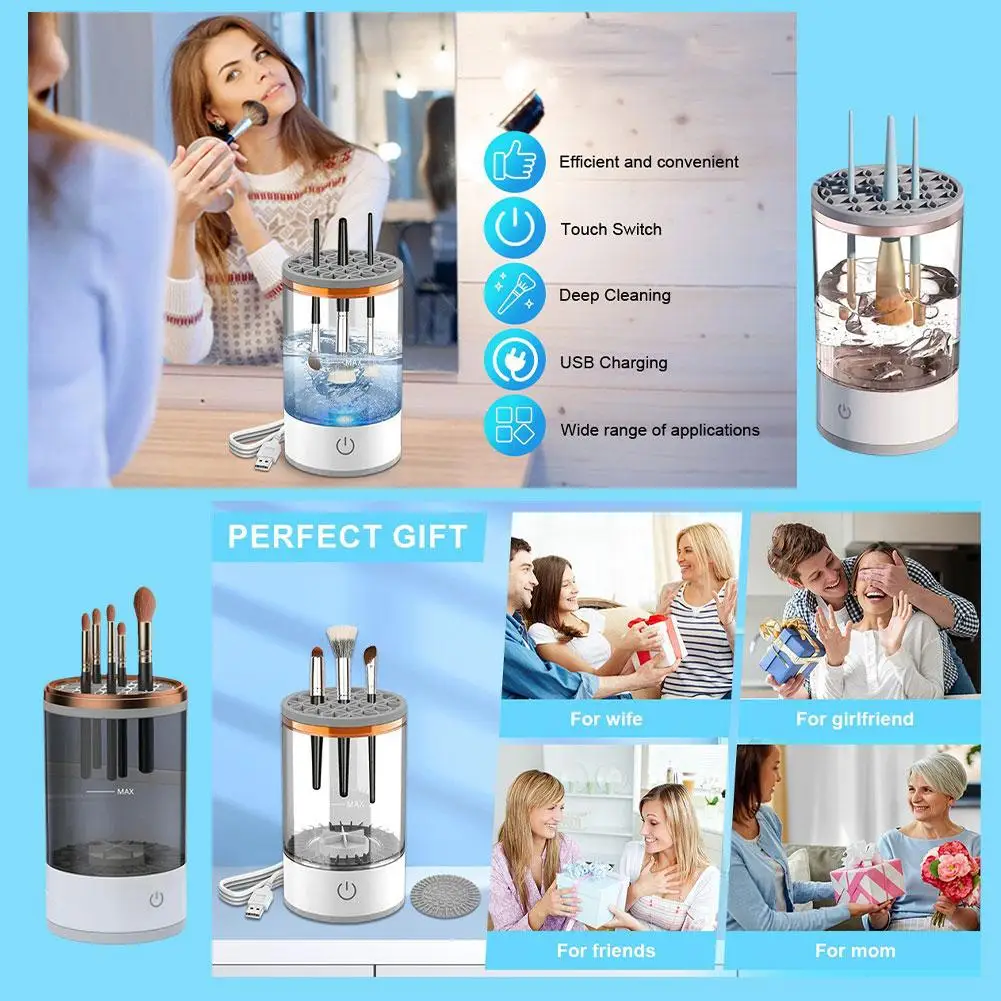 Efficient and convenient

Touch Switch

Deep Cleaning

USB Charging

Wide range of applications

MAX

PERFECT GIFT

MAX

MAX

For wife

For girlfriend

For friends

For mom