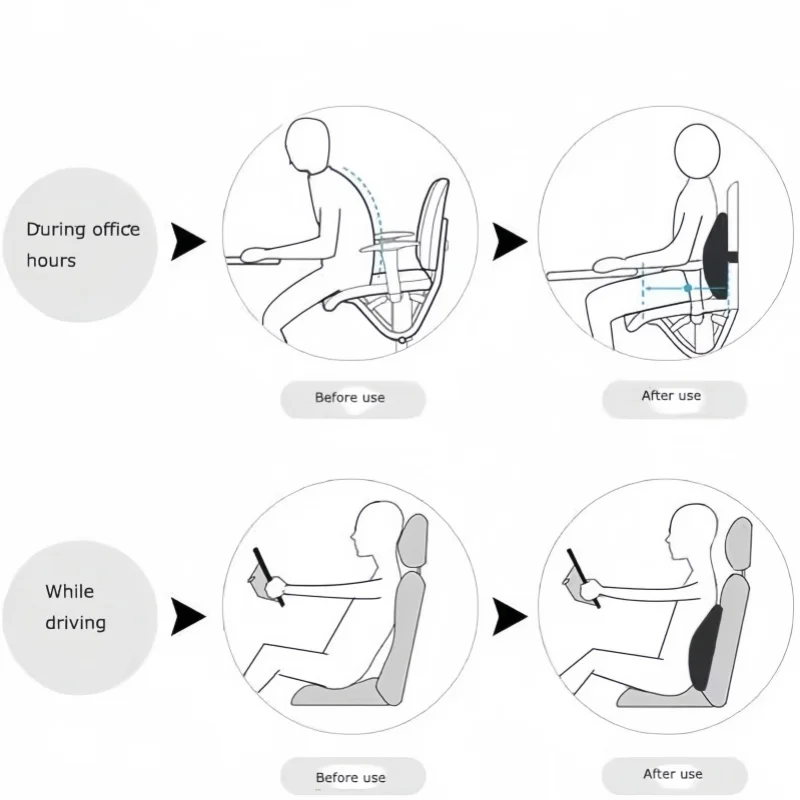 During office hours

Before use

After use

While driving

Before use

After use