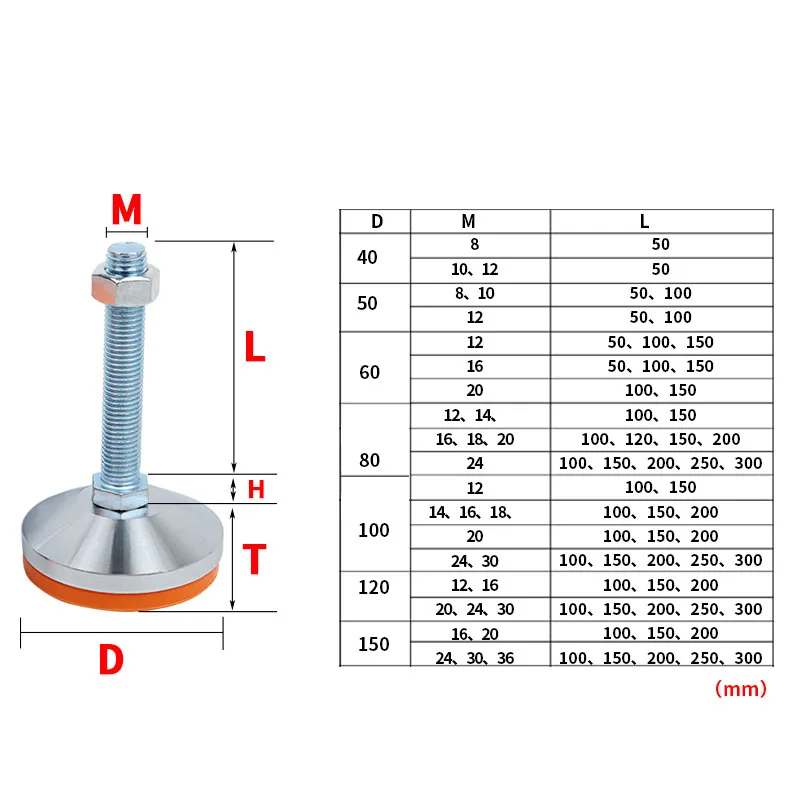 M

L

H

T

D

| D | M | L |
|---|---|---|
| 40 | 8 | 50 |
| | 10、12 | 50 |
| 50 | 8、10 | 50、100 |
| | 12 | 50、100 |
| 60 | 12 | 50、100、150 |
| | 16 | 50、100、150 |
| | 20 | 100、150 |
| 80 | 12、14、 | 100、150 |
| | 16、18、20 | 100、120、150、200 |
| | 24 | 100、150、200、250、300 |
| 100 | 12 | 100、150 |
| | 14、16、18、 | 100、150、200 |
| | 20 | 100、150、200 |
| | 24、30 | 100、150、200、250、300 |
| 120 | 12、16 | 100、150、200 |
| | 20、24、30 | 100、150、200、250、300 |
| 150 | 16、20 | 100、150、200 |
| | 24、30、36 | 100、150、200、250、300 |

(mm)