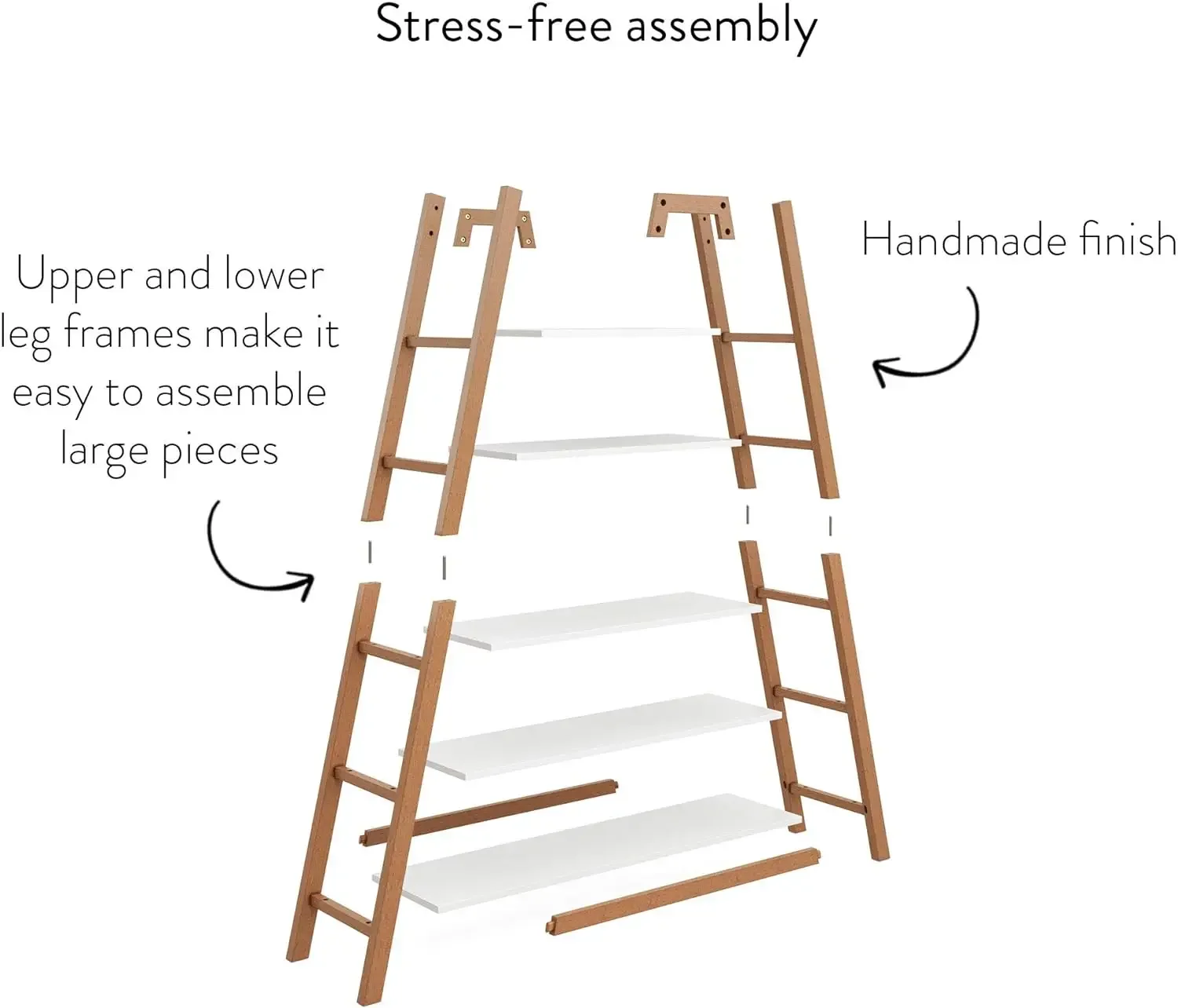 Stress-free assembly

Upper and lower leg frames make it easy to assemble large pieces

Handmade finish