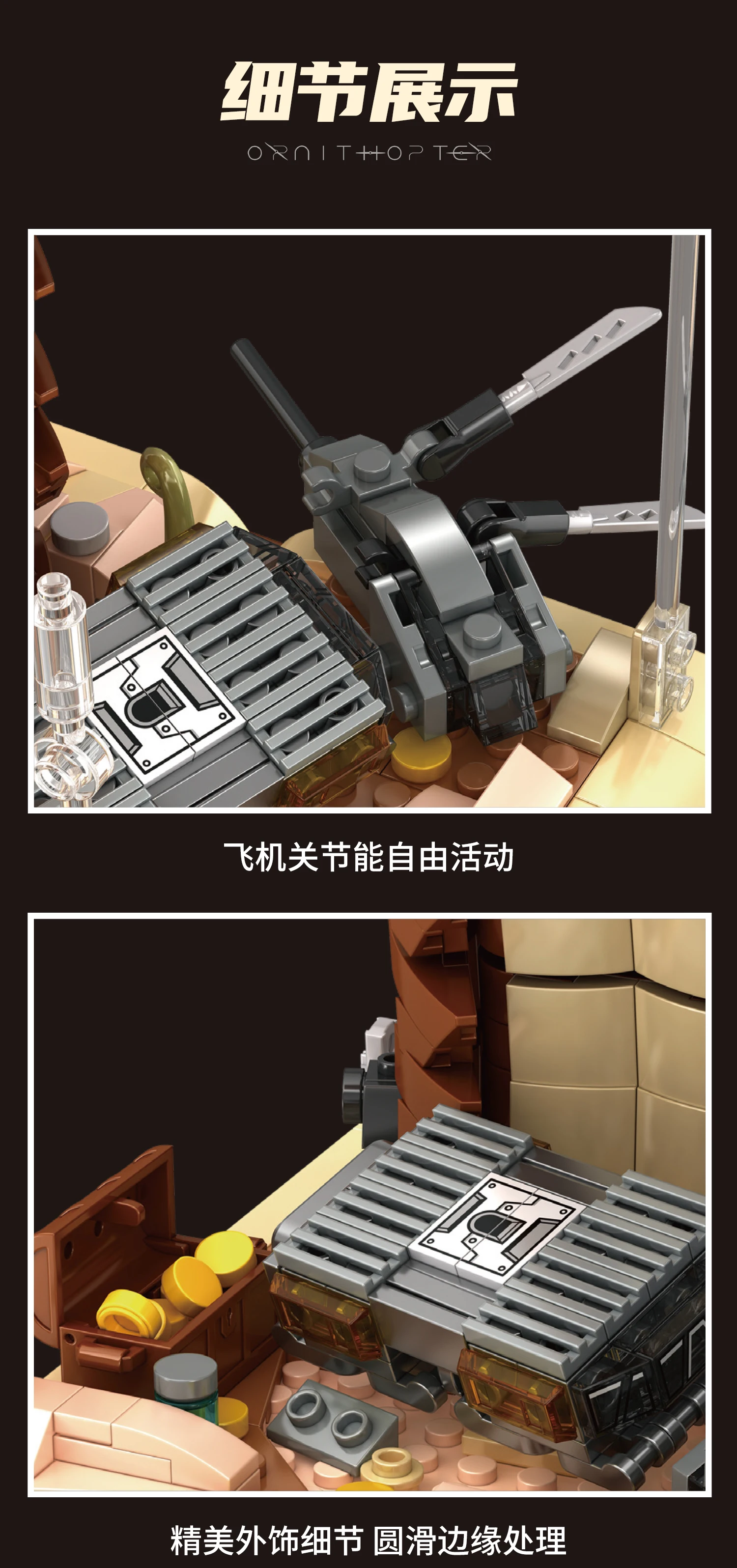 细节展示

ORNITHOPTER

飞机关节能自由活动

精美外饰细节 圆滑边缘处理