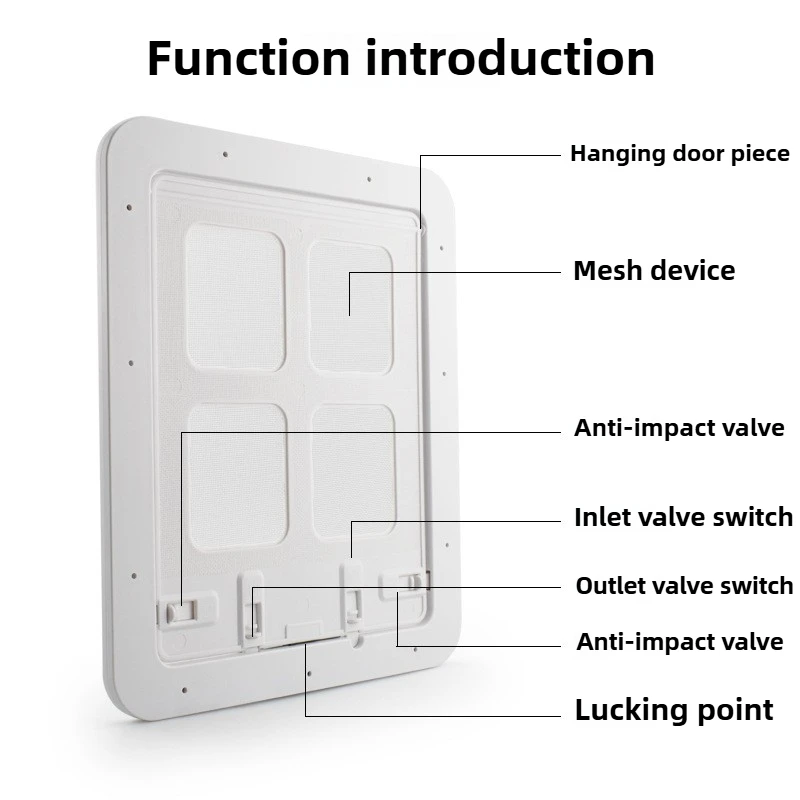 Function introduction

Hanging door piece

Mesh device

Anti-impact valve

Inlet valve switch

Outlet valve switch

Anti-impact valve

Lucking point