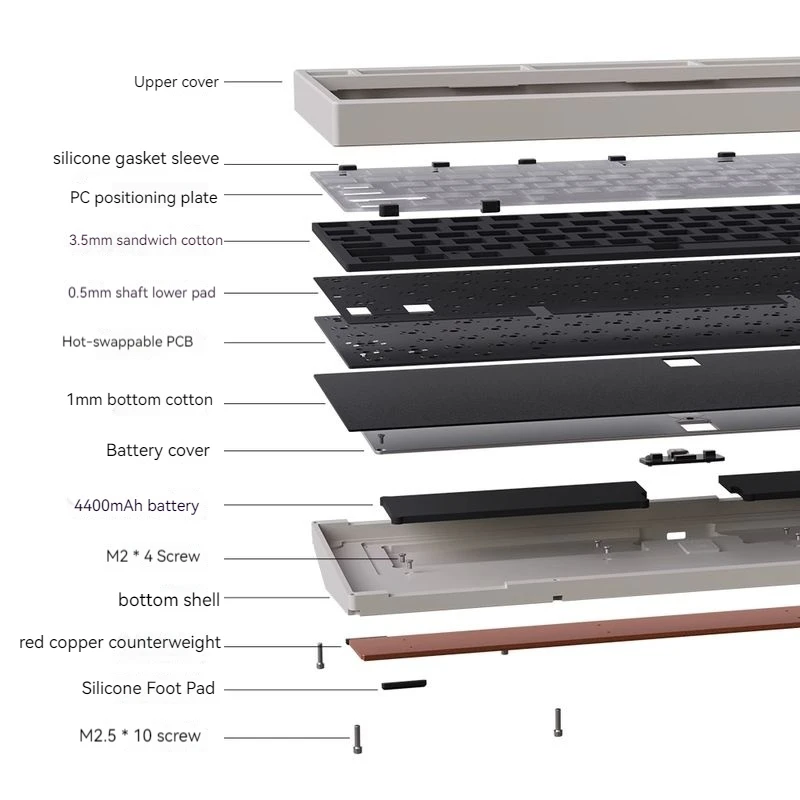 Upper cover

silicone gasket sleeve

PC positioning plate

3.5mm sandwich cotton

0.5mm shaft lower pad

Hot-swappable PCB

1mm bottom cotton

Battery cover

4400mAh battery

M2 * 4 Screw

bottom shell

red copper counterweight

Silicone Foot Pad

M2.5 * 10 screw