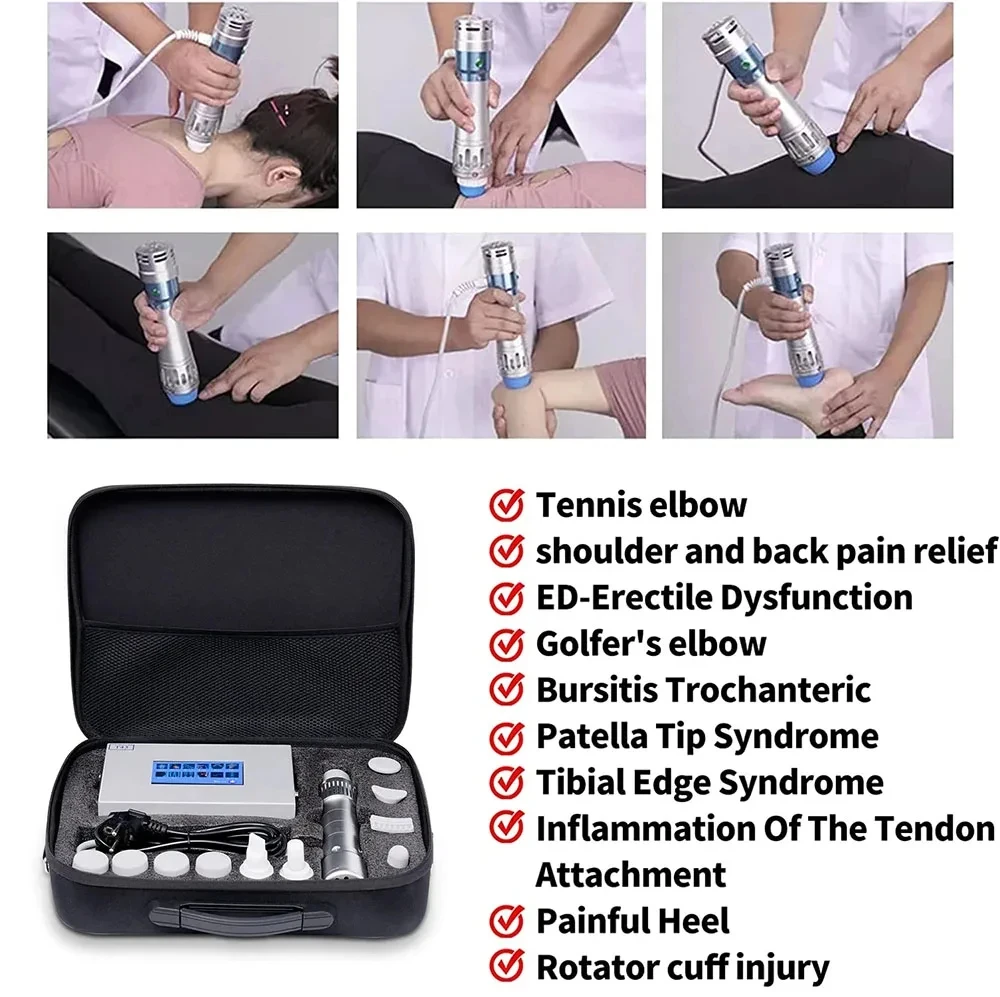 Tennis elbow
shoulder and back pain relief
ED-Erectile Dysfunction
Golfer's elbow
Bursitis Trochanteric
Patella Tip Syndrome
Tibial Edge Syndrome
Inflammation Of The Tendon Attachment
Painful Heel
Rotator cuff injury