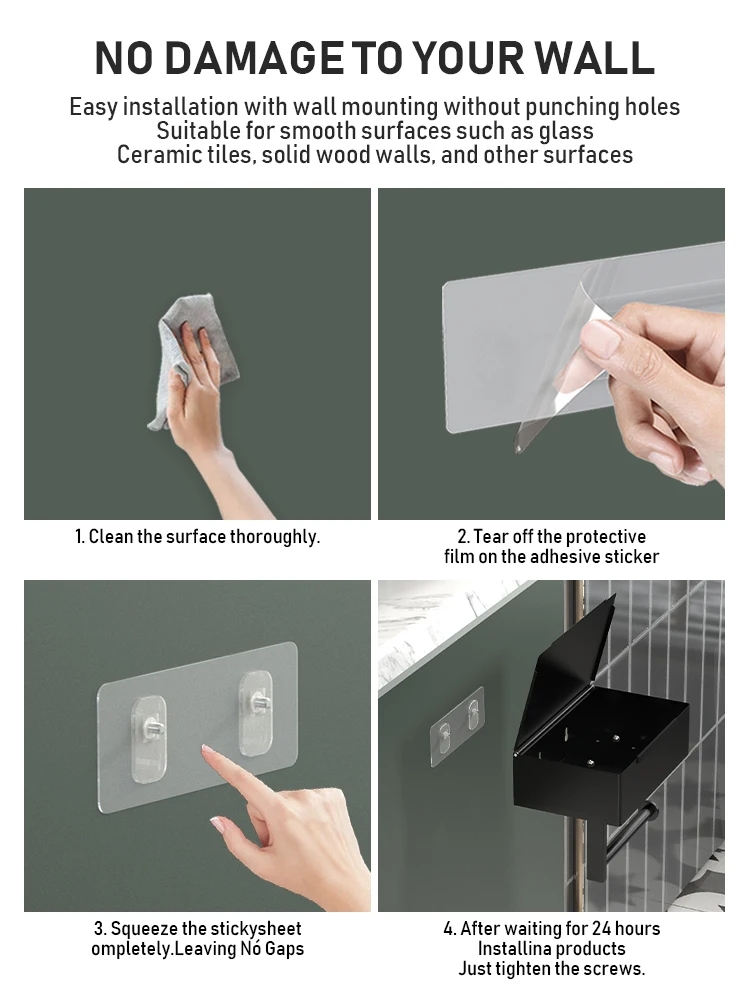 NO DAMAGE TO YOUR WALL

Easy installation with wall mounting without punching holes
Suitable for smooth surfaces such as glass
Ceramic tiles, solid wood walls, and other surfaces

1. Clean the surface thoroughly.

2. Tear off the protective film on the adhesive sticker

3. Squeeze the stickysheet ompletely.Leaving Nó Gaps

4. After waiting for 24 hours Installina products Just tighten the screws.