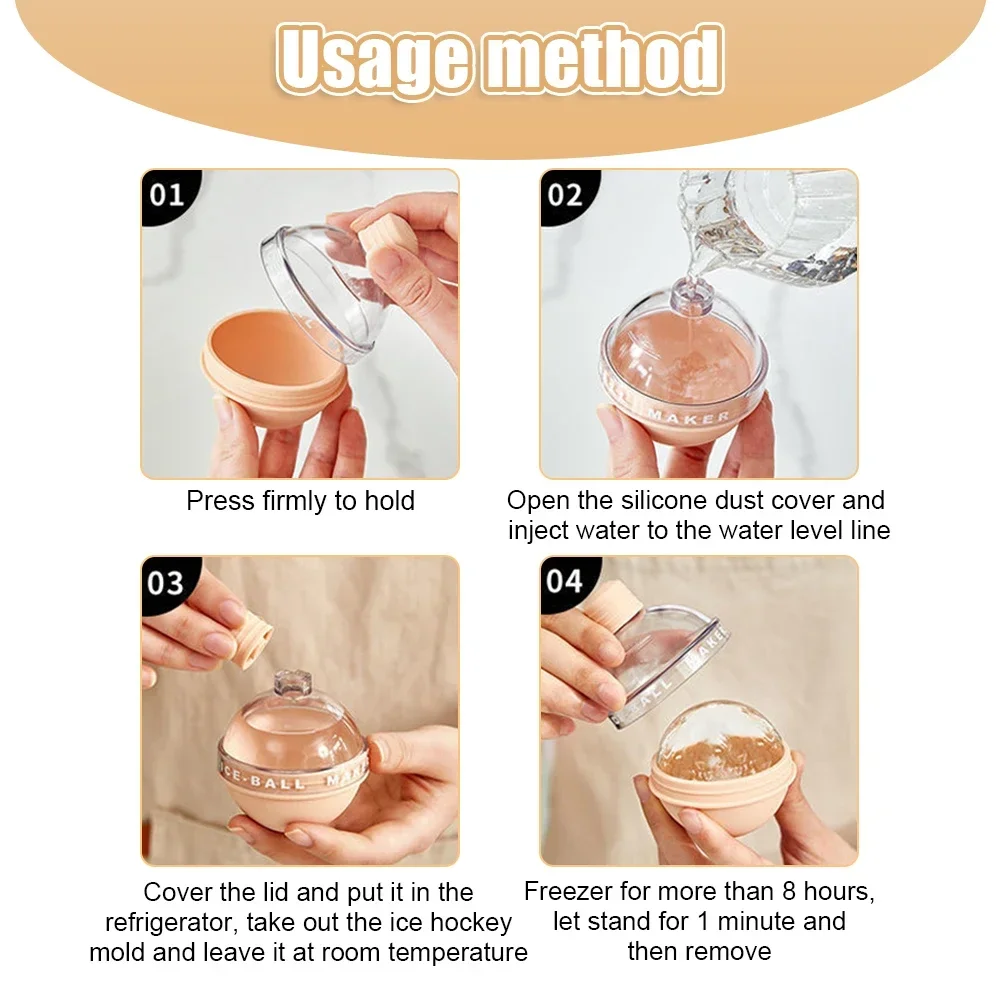 Usage method

01

Press firmly to hold

02

MAKER

Open the silicone dust cover and inject water to the water level line

03

ICE-BALL MAKER

Cover the lid and put it in the refrigerator, take out the ice hockey mold and leave it at room temperature

04

BALL MAKER

Freezer for more than 8 hours, let stand for 1 minute and then remove