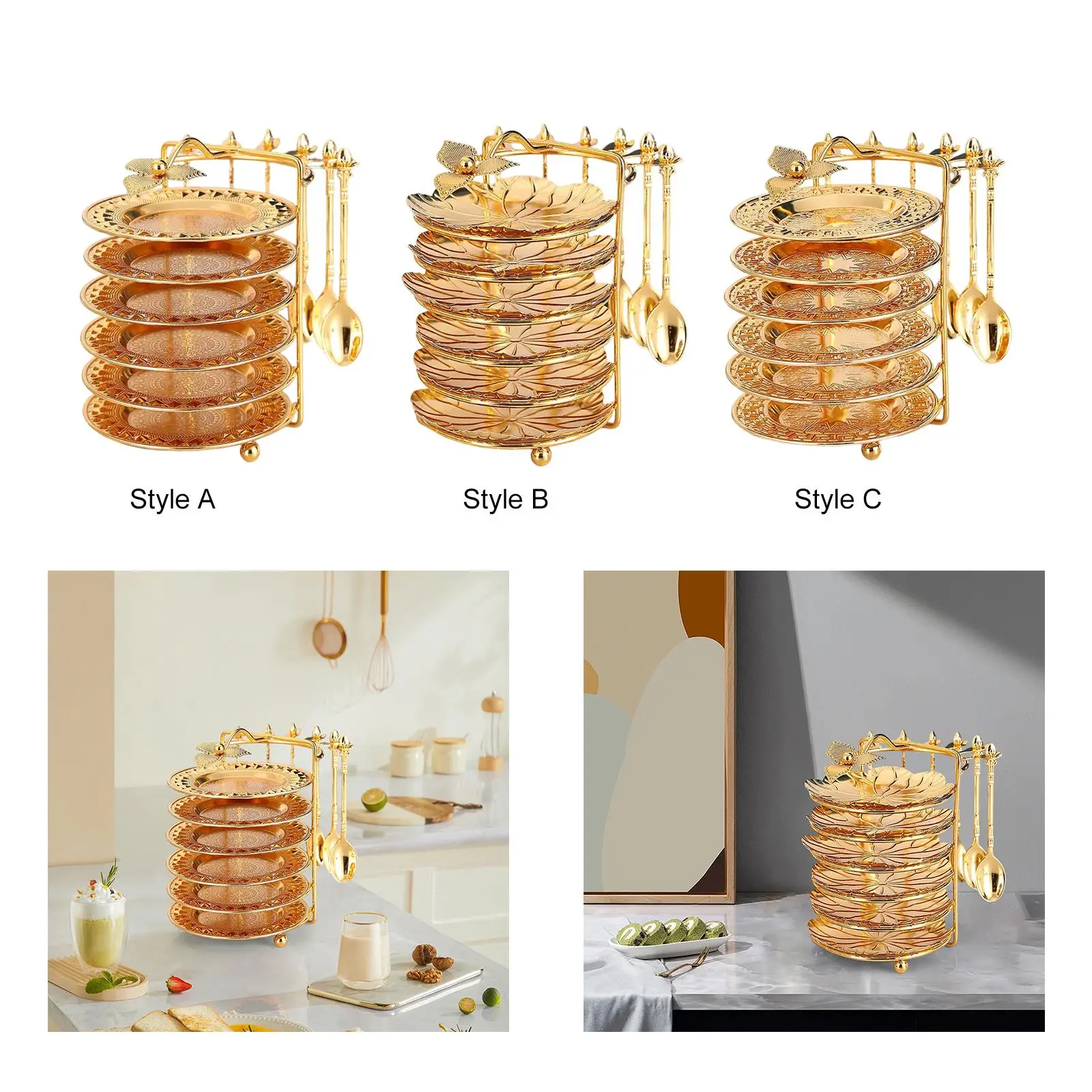 Style A

Style B

Style C